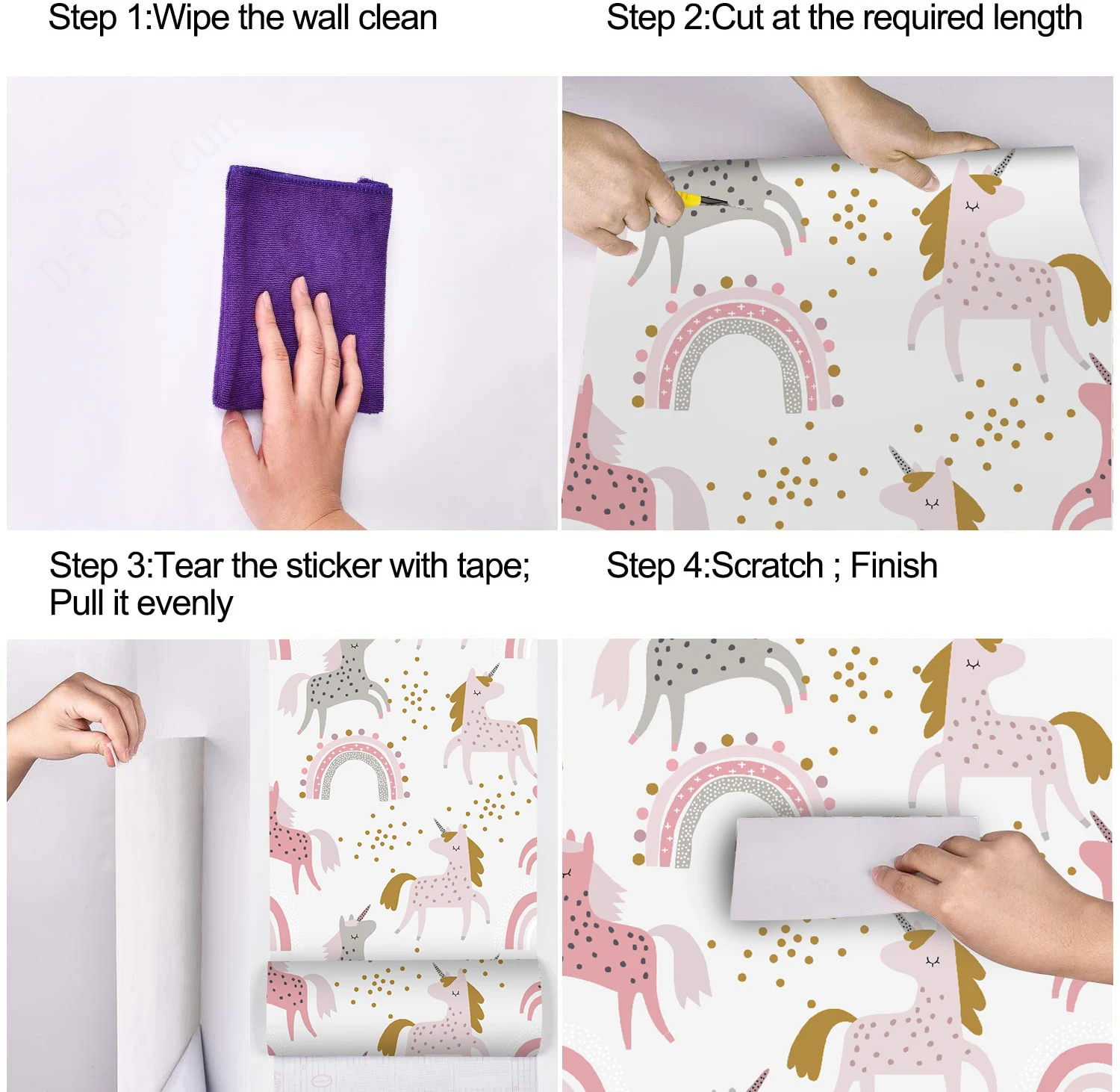 Step 1:Wipe the wall clean

Step 2:Cut at the required length

Di Qiu Cun

Step 3:Tear the sticker with tape; Pull it evenly

Step 4:Scratch ; Finish