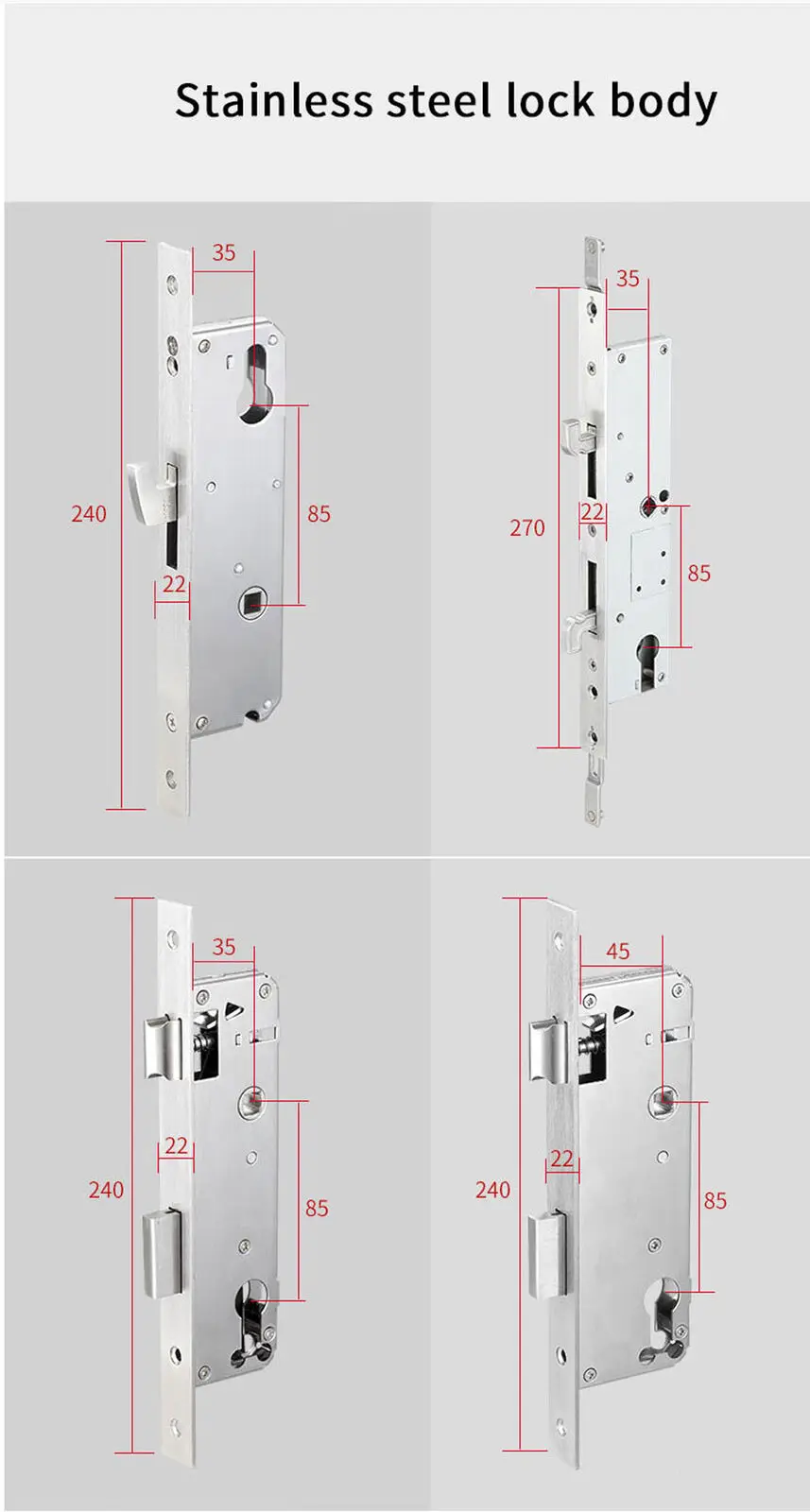 Stainless steel lock body

35
240
85
22

35
270
22
85

35
22
240
85

45
22
240
85