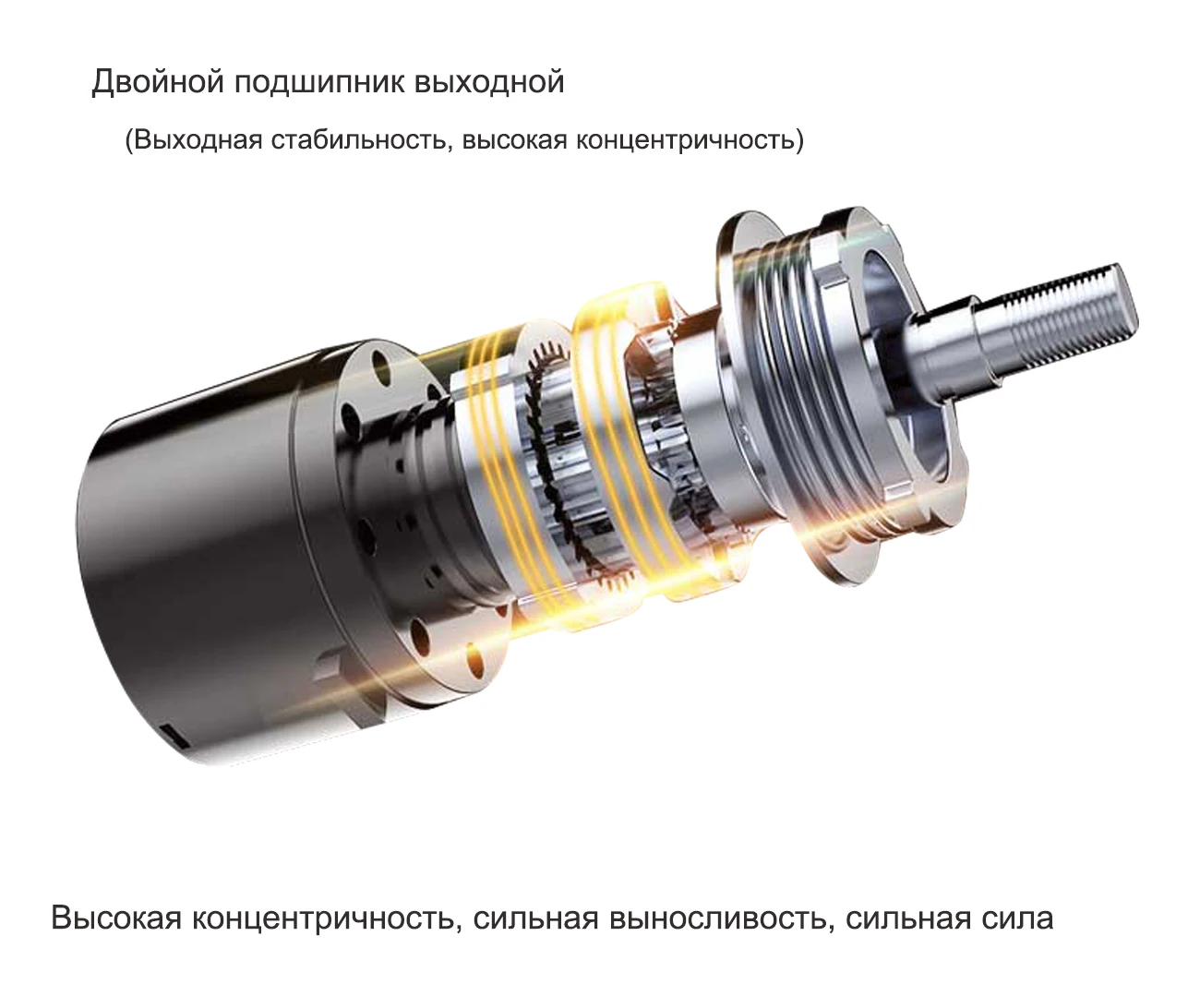 Двойной подшипник выходной

(Выходная стабильность, высокая концентричность)

Высокая концентричность, сильная выносливость, сильная сила