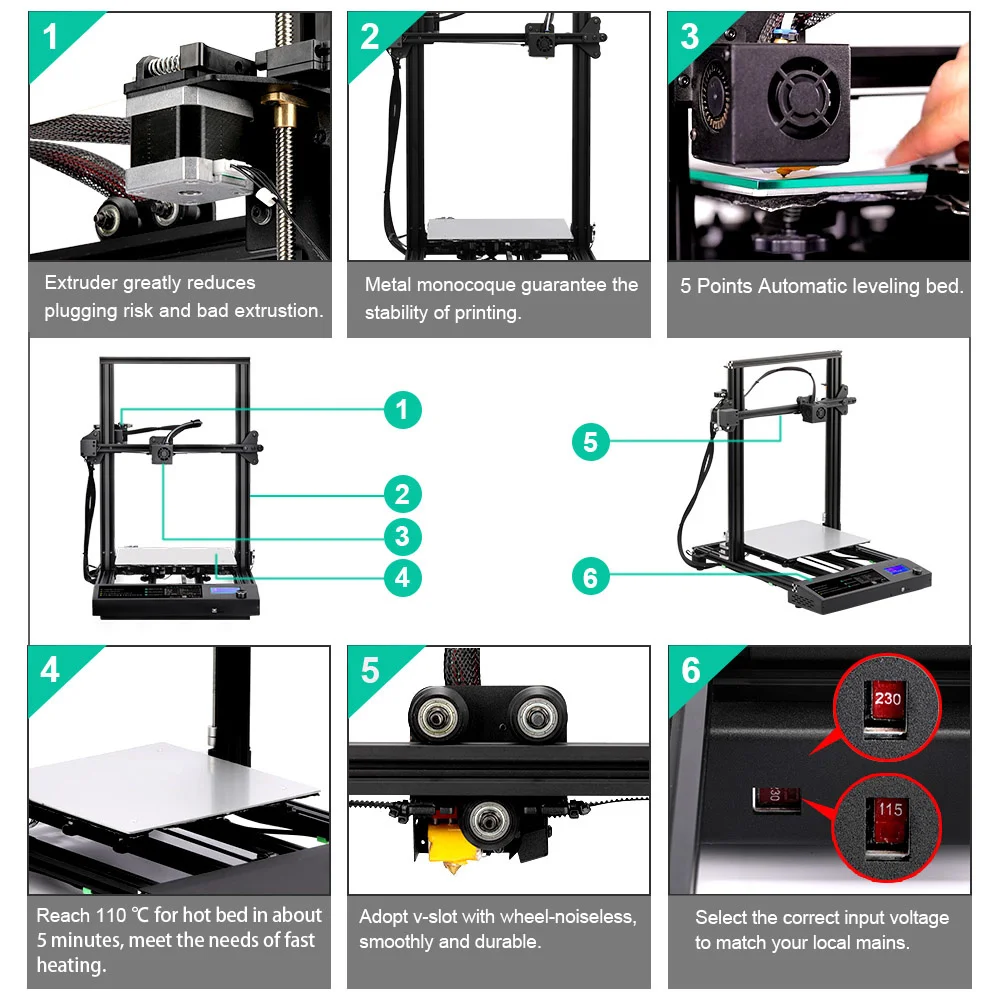 1

Extruder greatly reduces plugging risk and bad extrustion.

2

Metal monocoque guarantee the stability of printing.

3

5 Points Automatic leveling bed.

1

2

3

4

5

6

4

Reach 110 ℃ for hot bed in about 5 minutes, meet the needs of fast heating.

5

Adopt v-slot with wheel-noiseless, smoothly and durable.

6

230

230

115

Select the correct input voltage to match your local mains.