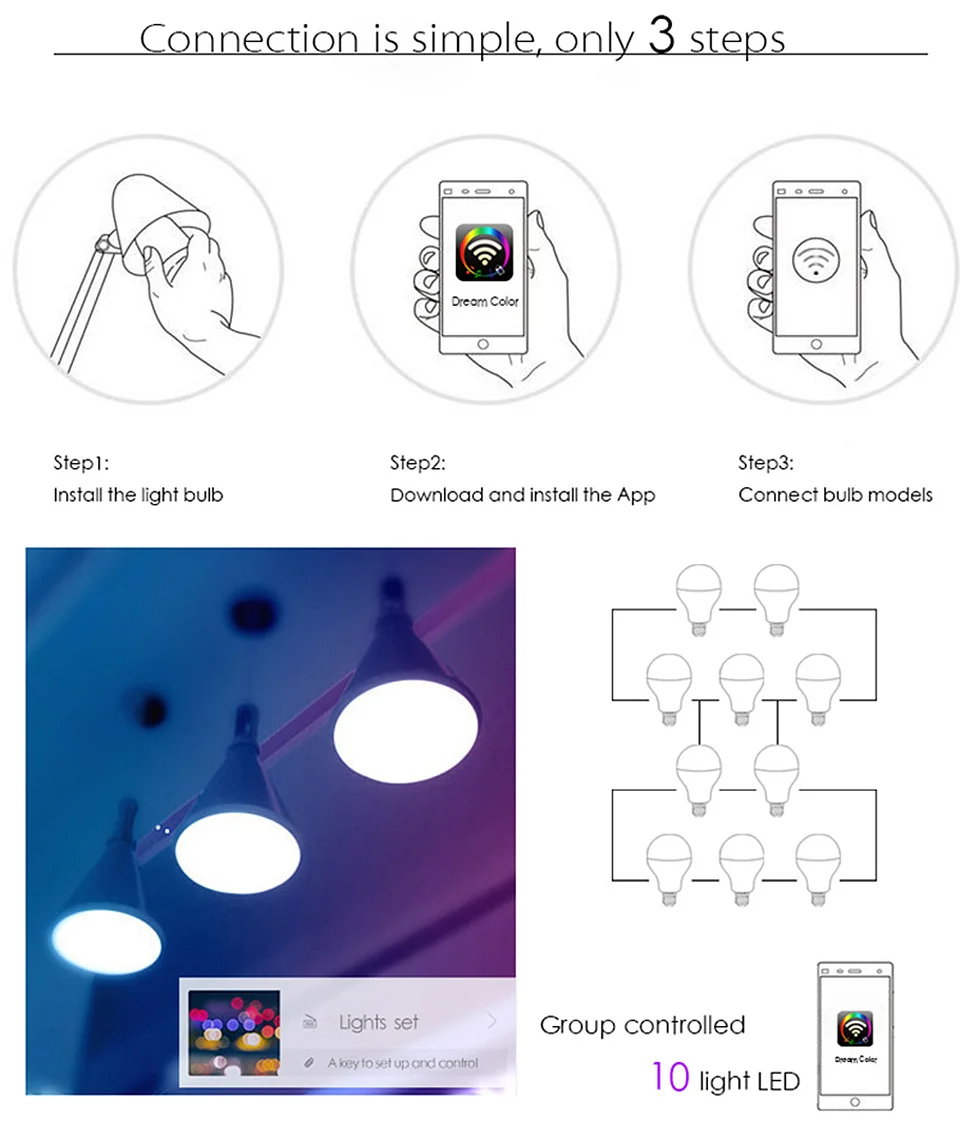 Connection is simple, only 3 steps

Dream Color

Step1:
Install the light bulb

Step2:
Download and install the App

Step3:
Connect bulb models

Lights set
A key to set up and control

Group controlled
10 light LED

Dream Color