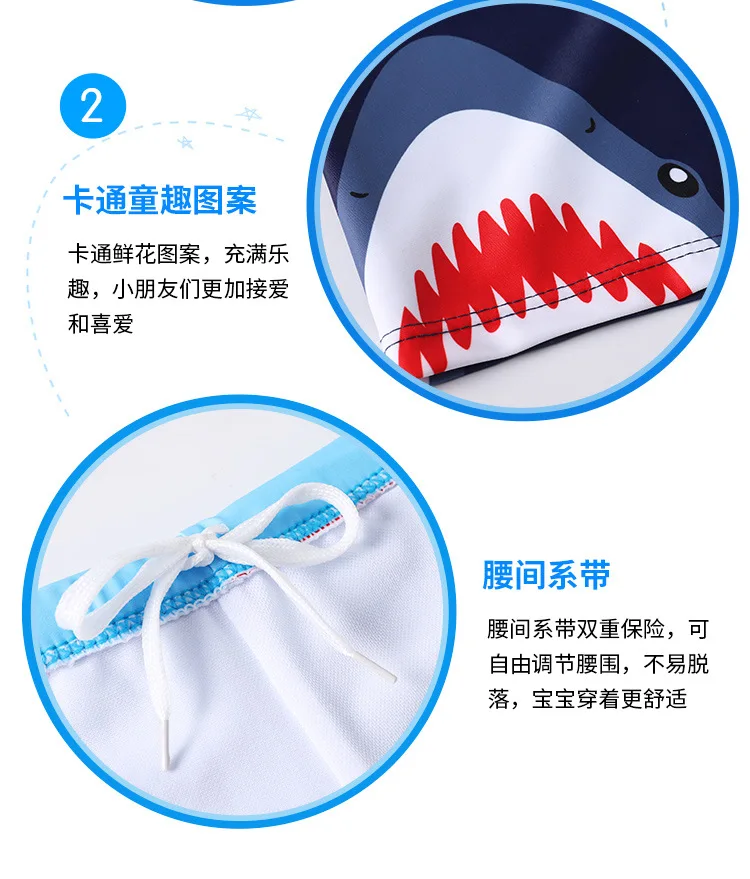 2

卡通童趣图案

卡通鲜花图案，充满乐趣，小朋友们更加接爱和喜爱

腰间系带

腰间系带双重保险，可自由调节腰围，不易脱落，宝宝穿着更舒适