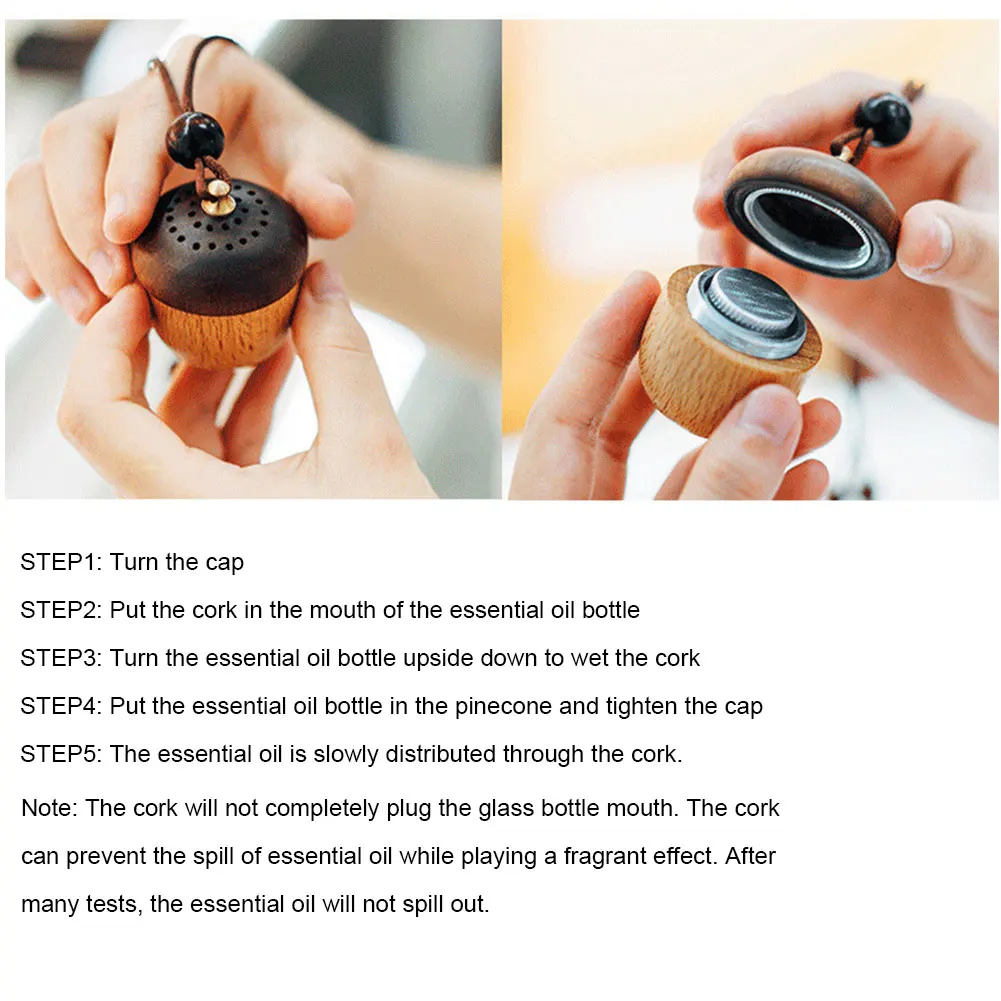 STEP1: Turn the cap

STEP2: Put the cork in the mouth of the essential oil bottle

STEP3: Turn the essential oil bottle upside down to wet the cork

STEP4: Put the essential oil bottle in the pinecone and tighten the cap

STEP5: The essential oil is slowly distributed through the cork.

Note: The cork will not completely plug the glass bottle mouth. The cork can prevent the spill of essential oil while playing a fragrant effect. After many tests, the essential oil will not spill out.