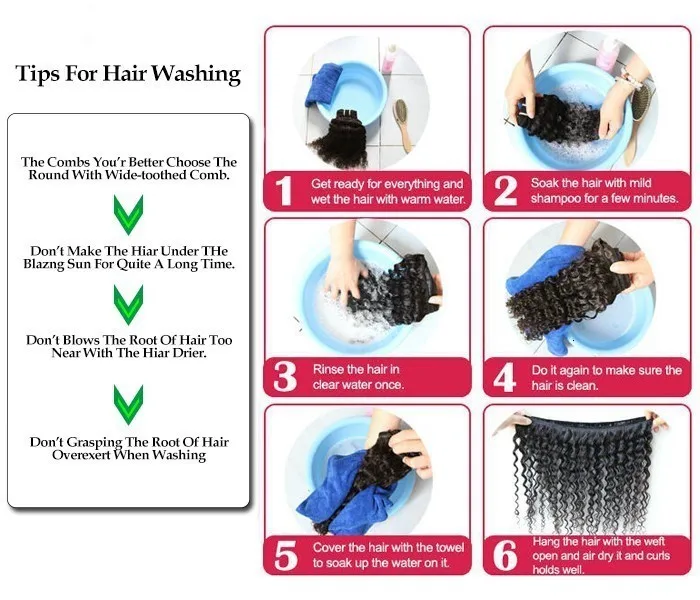 Tips For Hair Washing

The Combs You'r Better Choose The Round With Wide-toothed Comb.

Don't Make The Hiar Under THe Blazng Sun For Quite A Long Time.

Don't Blows The Root Of Hair Too Near With The Hiar Drier.

Don't Grasping The Root Of Hair Overexert When Washing

1 Get ready for everything and wet the hair with warm water.

2 Soak the hair with mild shampoo for a few minutes.

3 Rinse the hair in clear water once.

4 Do it again to make sure the hair is clean.

5 Cover the hair with the towel to soak up the water on it.

6 Hang the hair with the weft open and air dry it and curls holds well.