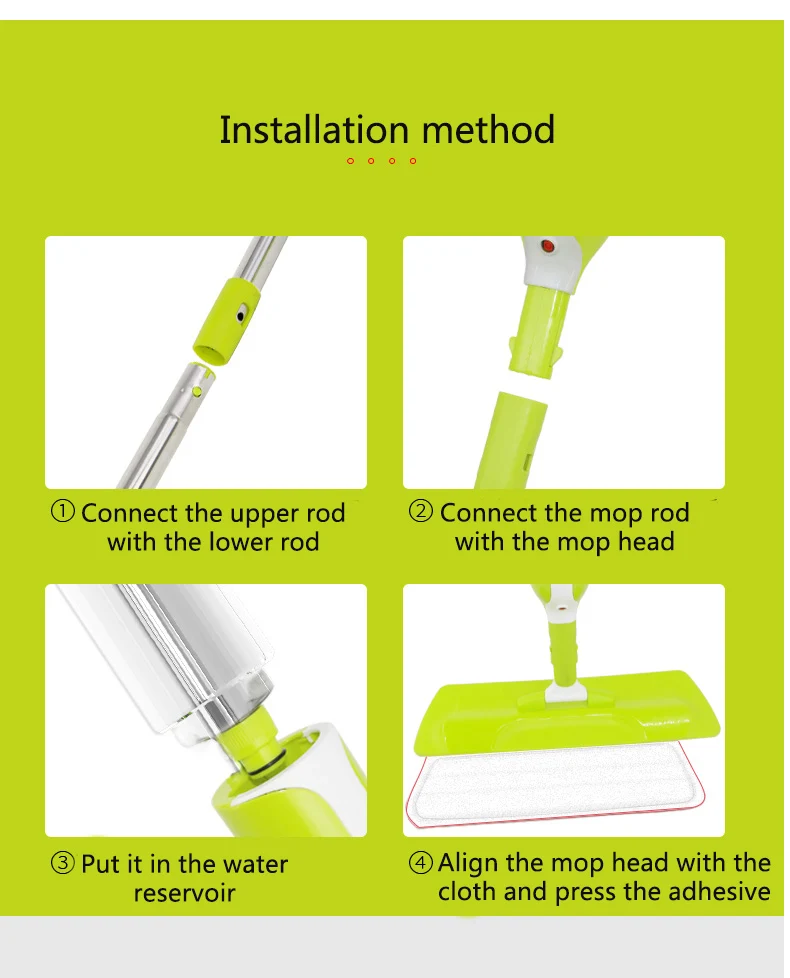 Installation method

① Connect the upper rod with the lower rod

② Connect the mop rod with the mop head

③ Put it in the water reservoir

④ Align the mop head with the cloth and press the adhesive