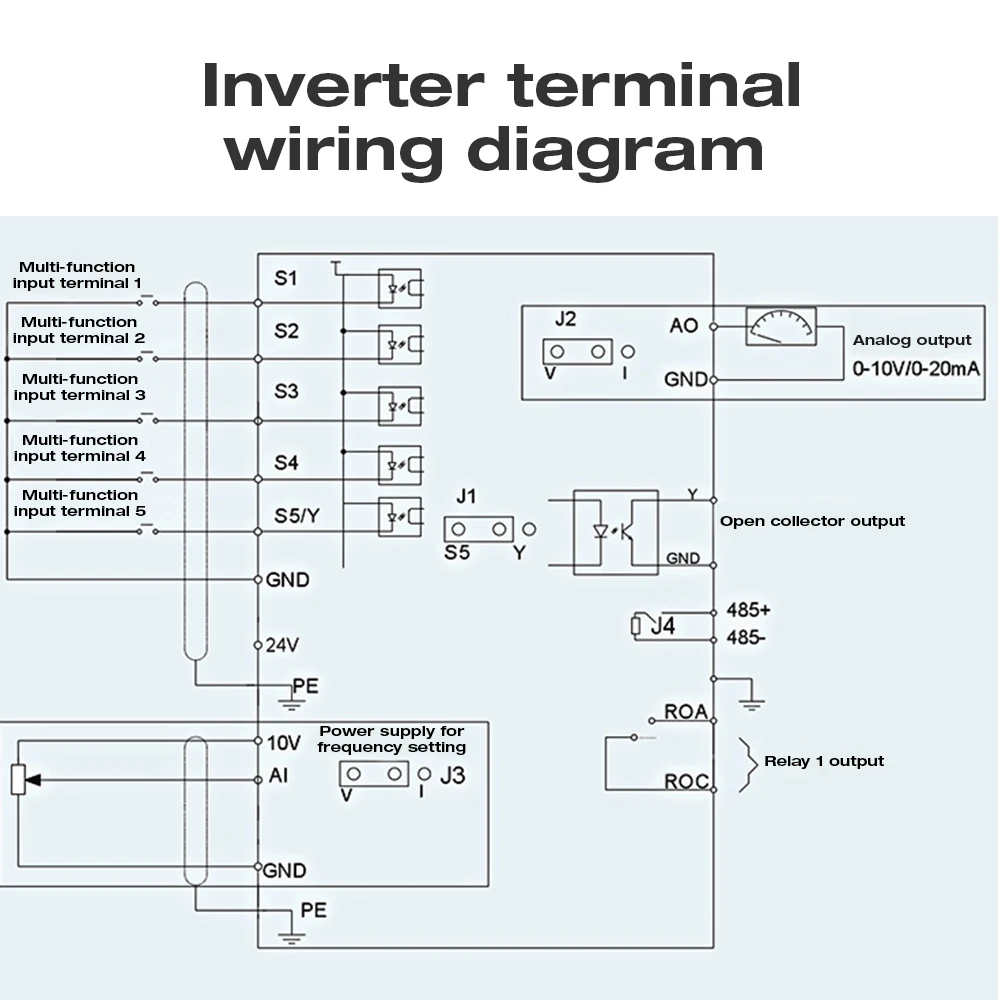 Inverter terminal wiring diagram

Multi-function input terminal 1
Multi-function input terminal 2
Multi-function input terminal 3
Multi-function input terminal 4
Multi-function input terminal 5

S1
S2
S3
S4
S5/Y
GND
24V
PE

J1
S5 Y

J2
V I
AO
GND
Analog output
0-10V/0-20mA

Y
GND
Open collector output

J4
485+
485-

ROA
ROC
Relay 1 output

10V
AI
GND
PE
Power supply for frequency setting
V I J3