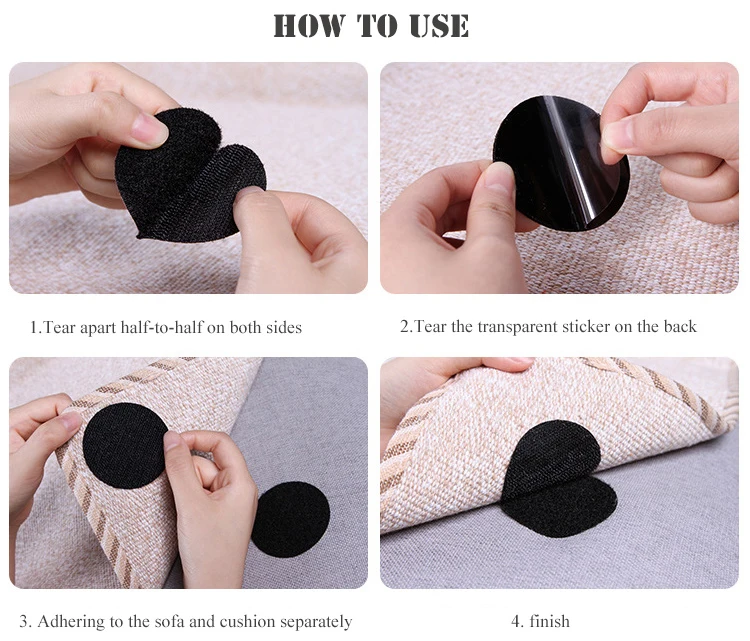 HOW TO USE

1.Tear apart half-to-half on both sides

2.Tear the transparent sticker on the back

3. Adhering to the sofa and cushion separately

4. finish