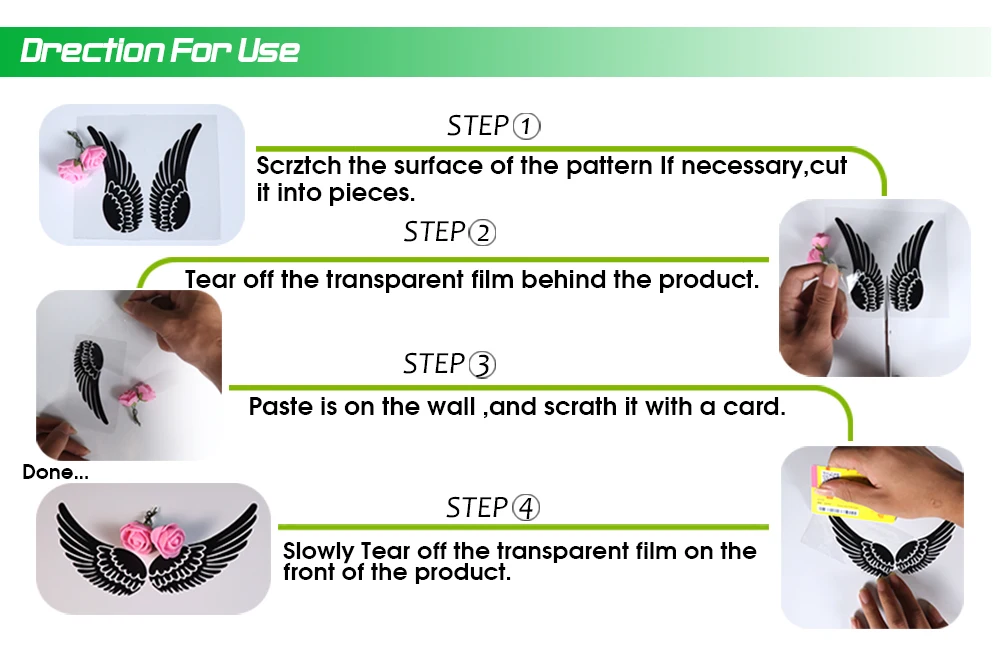 Drection For Use

STEP①

Scrztch the surface of the pattern If necessary,cut it into pieces.

STEP②

Tear off the transparent film behind the product.

STEP③

Paste is on the wall ,and scrath it with a card.

Done...

STEP④

Slowly Tear off the transparent film on the front of the product.