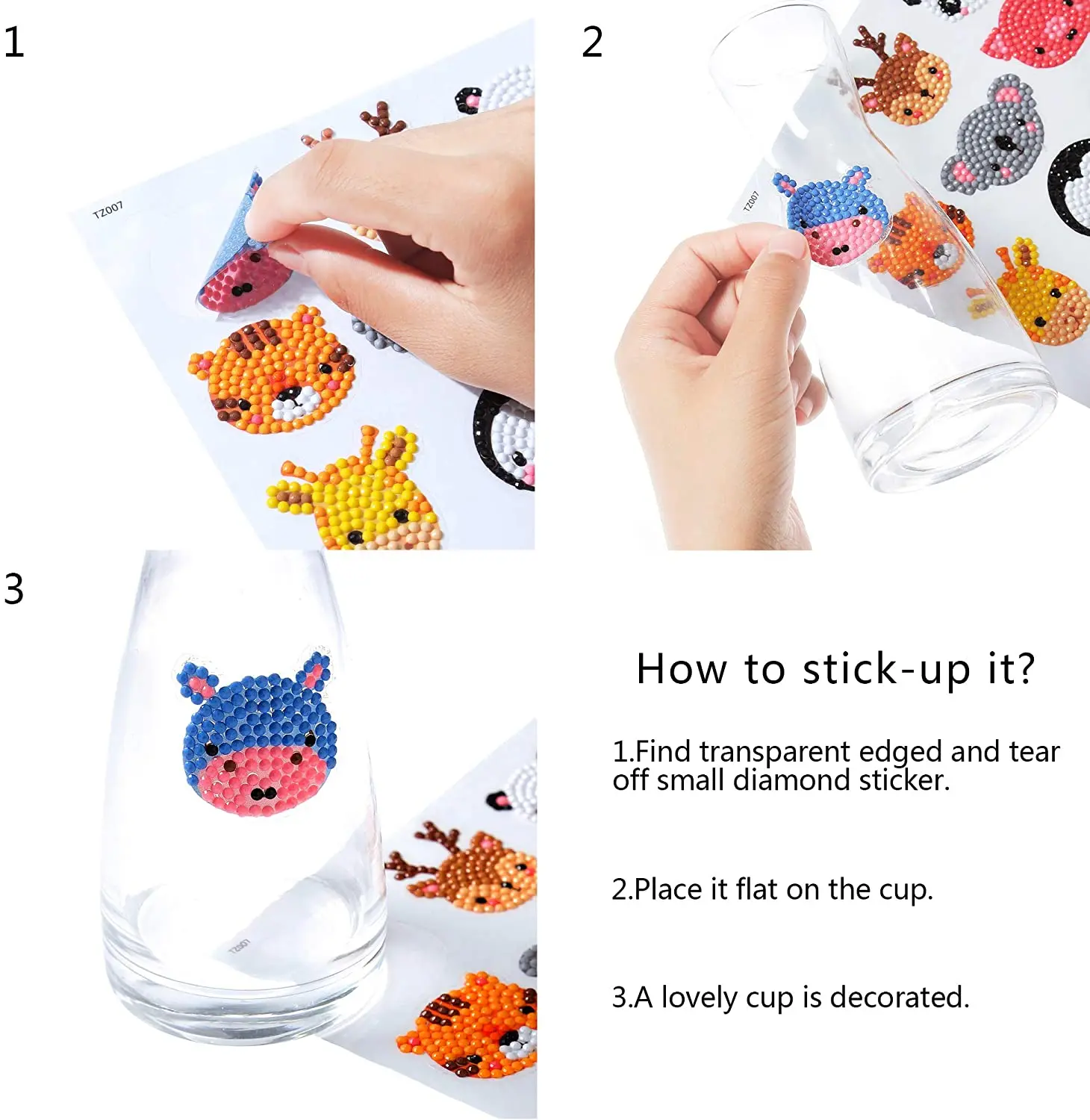 1

TZ007

2

TZ007

3

TZ007

How to stick-up it?

1.Find transparent edged and tear off small diamond sticker.

2.Place it flat on the cup.

3.A lovely cup is decorated.