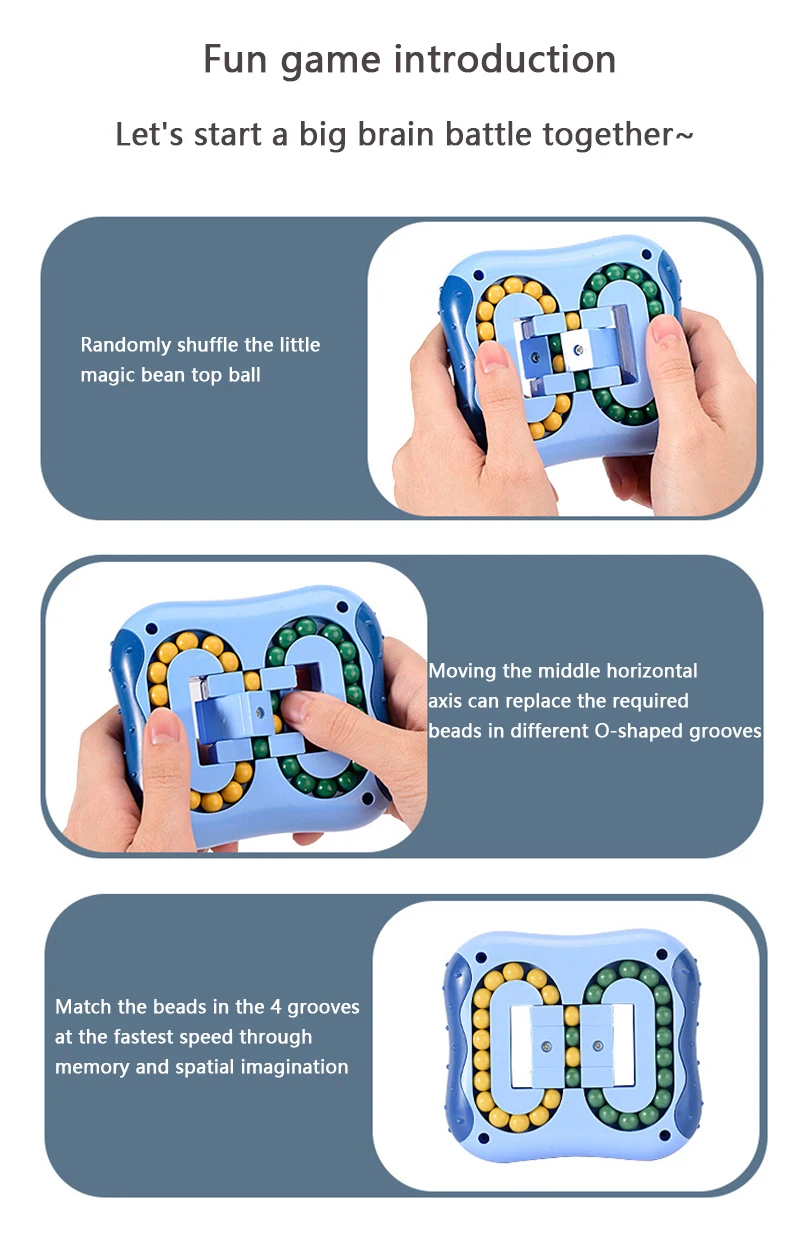 Fun game introduction

Let's start a big brain battle together~

Randomly shuffle the little magic bean top ball

Moving the middle horizontal axis can replace the required beads in different O-shaped grooves

Match the beads in the 4 grooves at the fastest speed through memory and spatial imagination