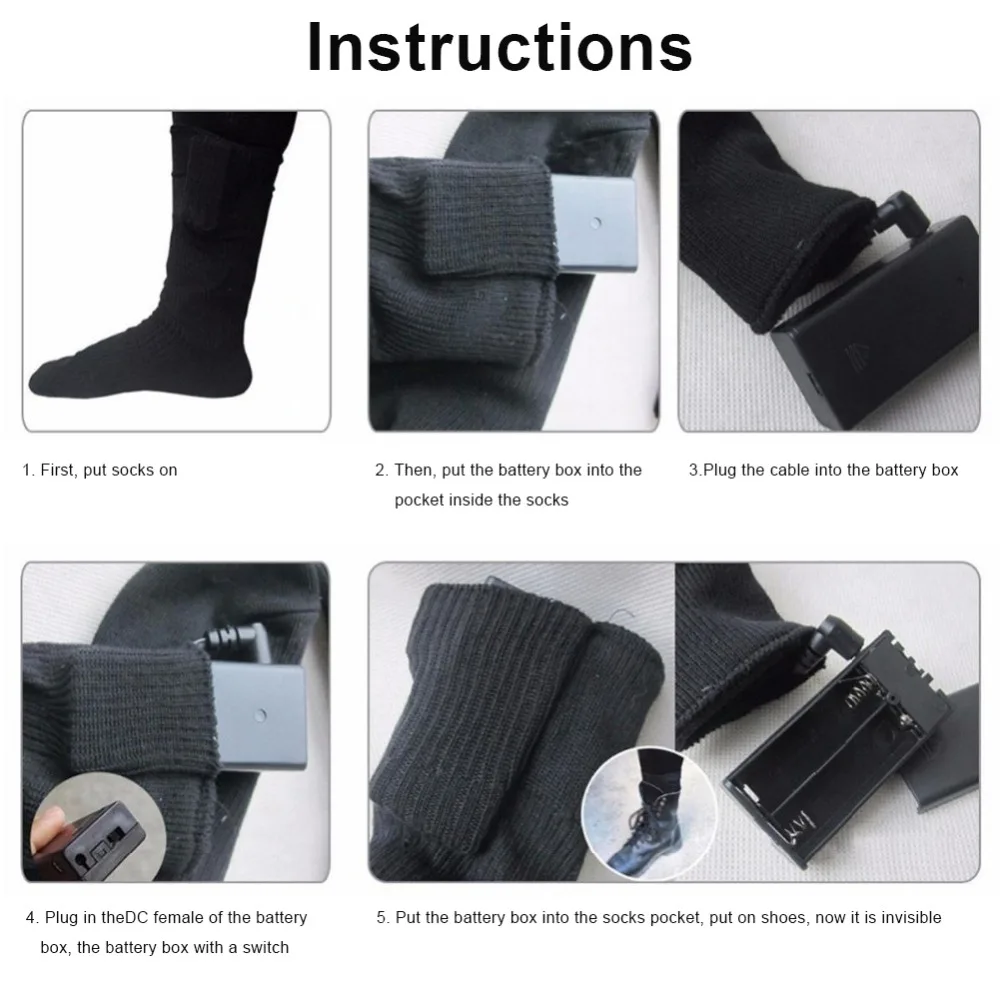 Instructions

1. First, put socks on

2. Then, put the battery box into the pocket inside the socks

3.Plug the cable into the battery box

4. Plug in theDC female of the battery box, the battery box with a switch

5. Put the battery box into the socks pocket, put on shoes, now it is invisible