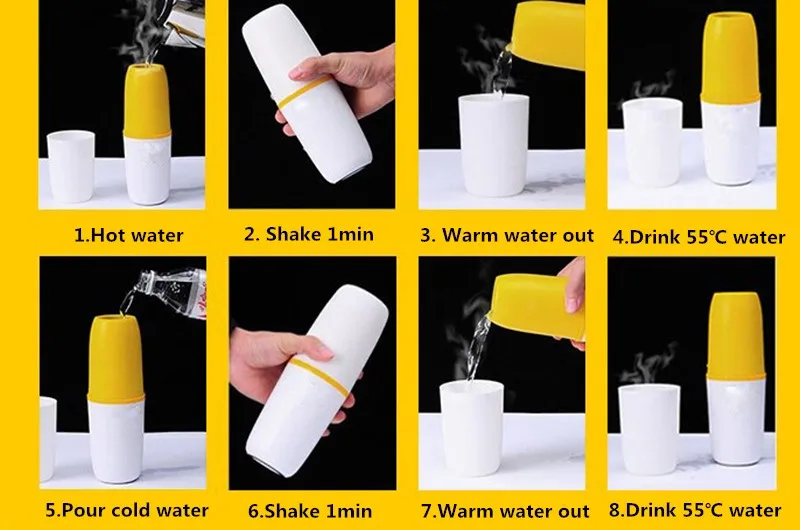 1.Hot water

2. Shake 1min

3. Warm water out

4.Drink 55℃ water

5.Pour cold water

6.Shake 1min

7.Warm water out

8.Drink 55℃ water