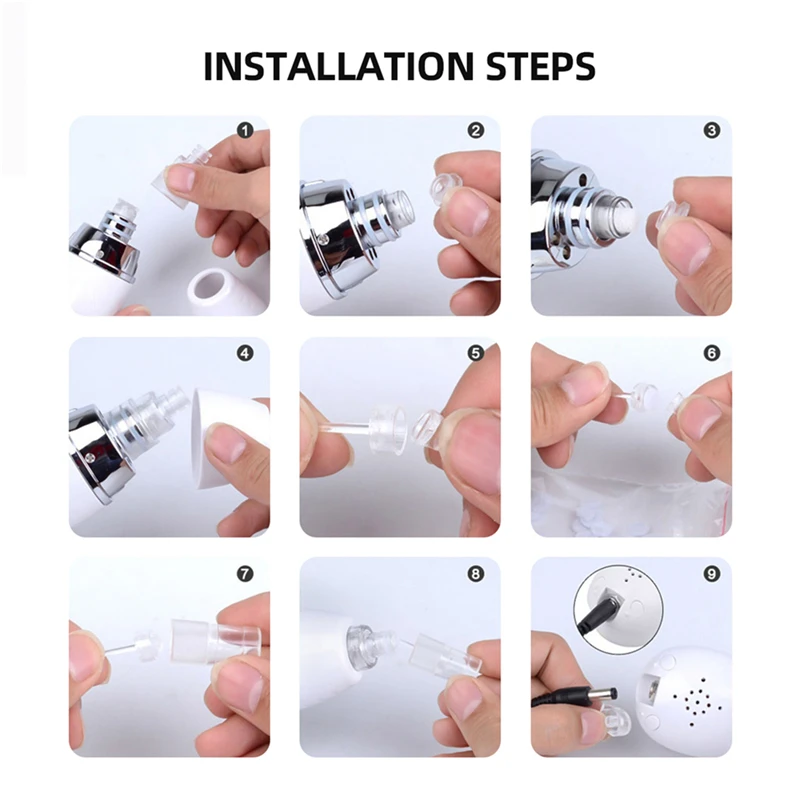 INSTALLATION STEPS

1

2

3

4

5

6

7

8

9