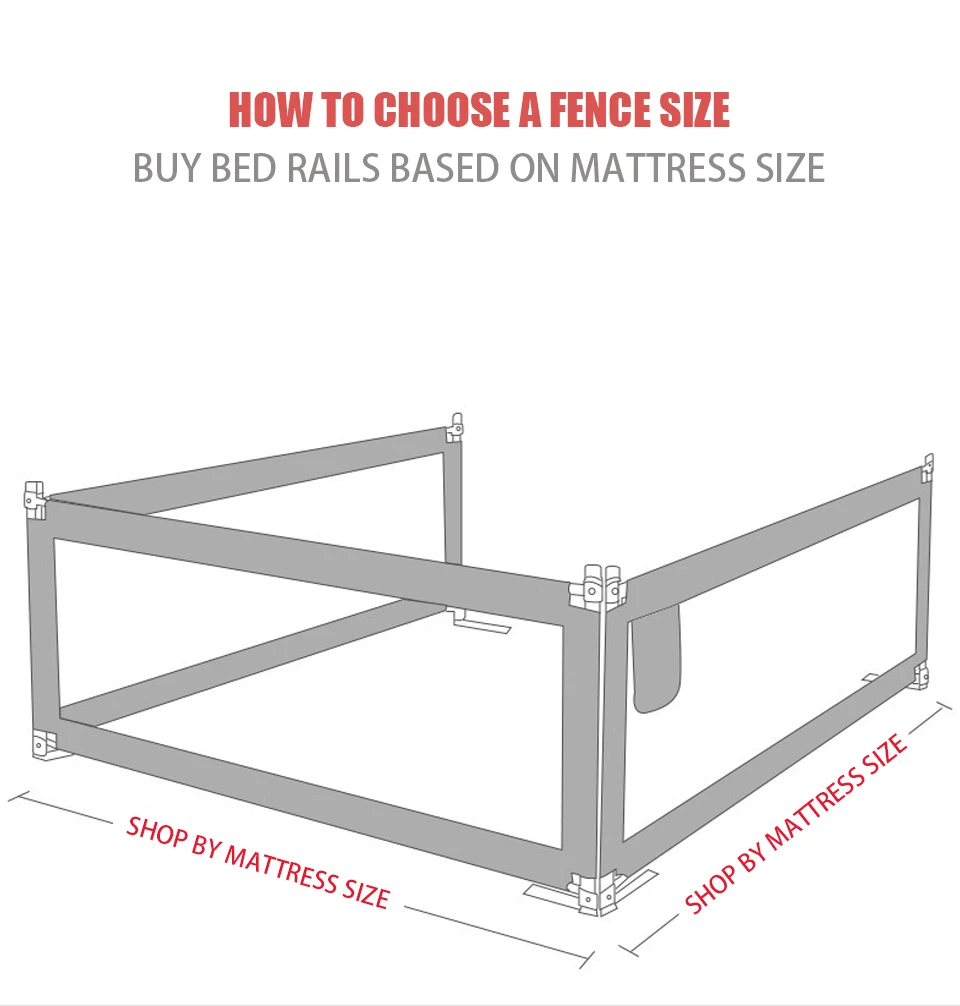 HOW TO CHOOSE A FENCE SIZE
BUY BED RAILS BASED ON MATTRESS SIZE

SHOP BY MATTRESS SIZE

SHOP BY MATTRESS SIZE