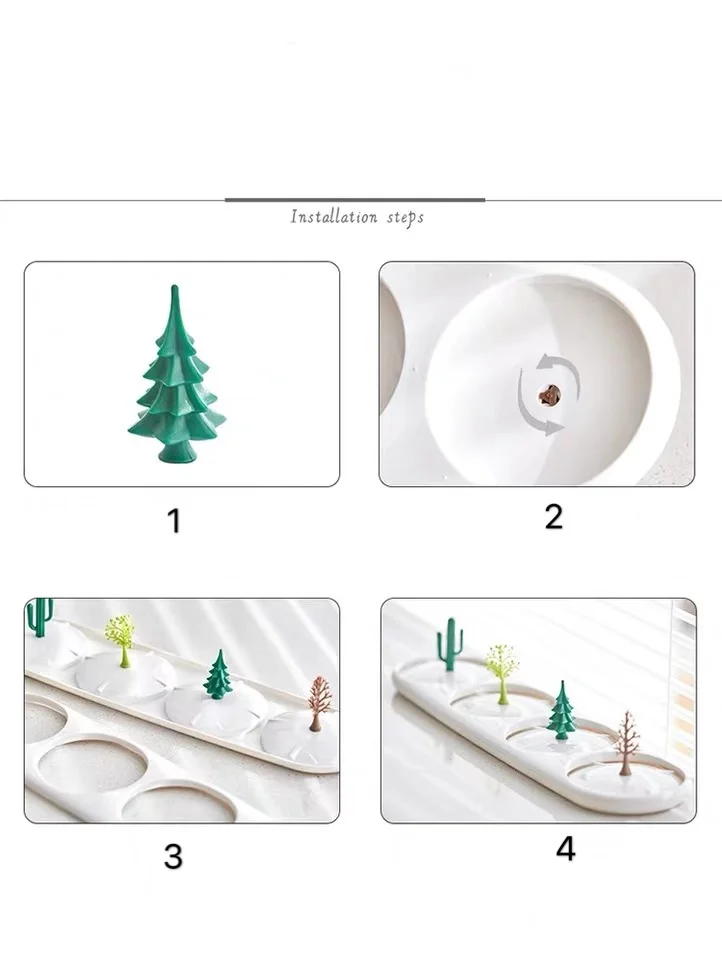 Installation steps

1

2

3

4