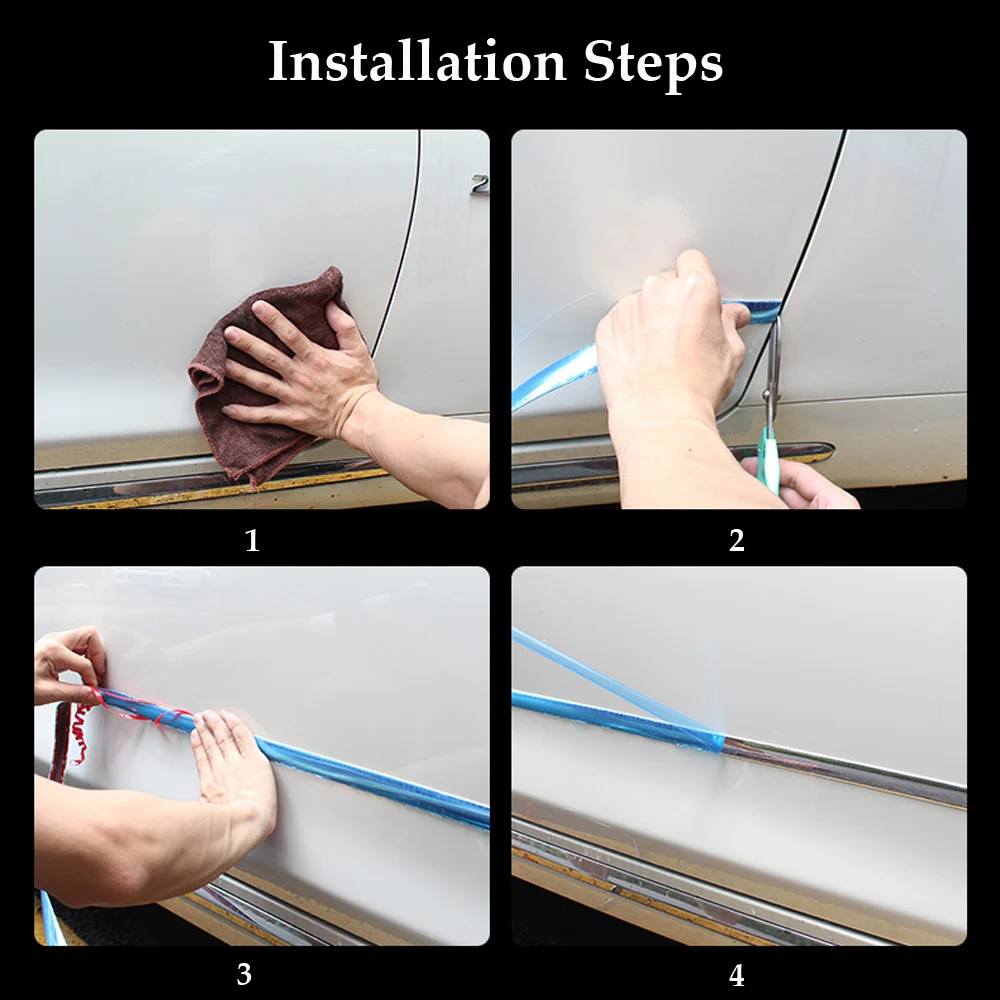 Installation Steps

1

2

3

4