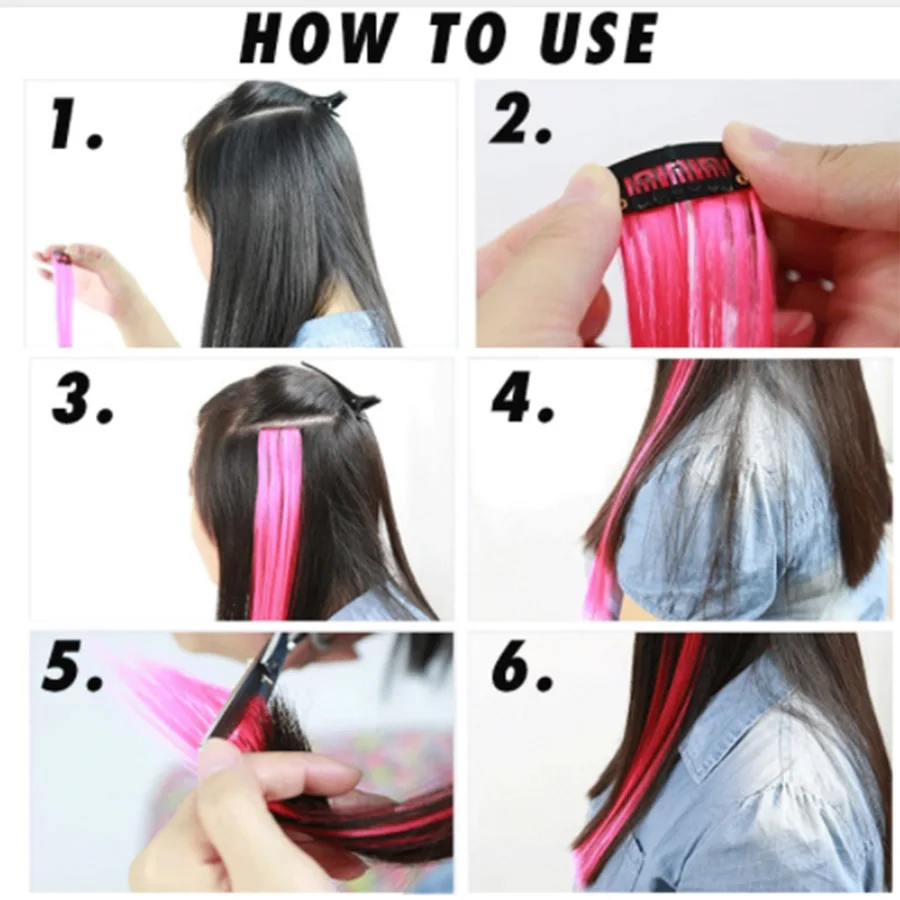 HOW TO USE

1.

2.

3.

4.

5.

6.