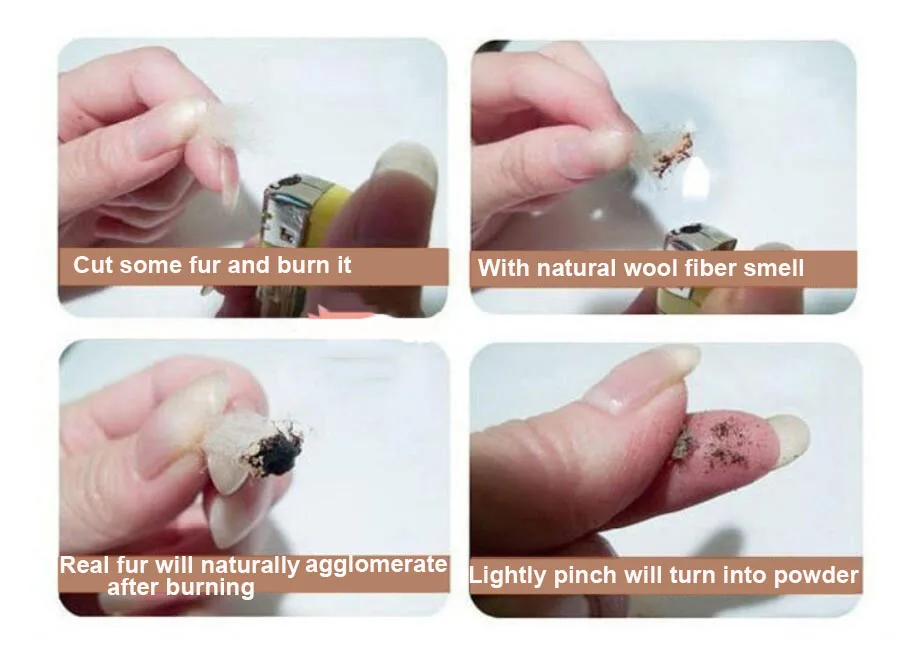 Cut some fur and burn it

With natural wool fiber smell

Real fur will naturally agglomerate after burning

Lightly pinch will turn into powder