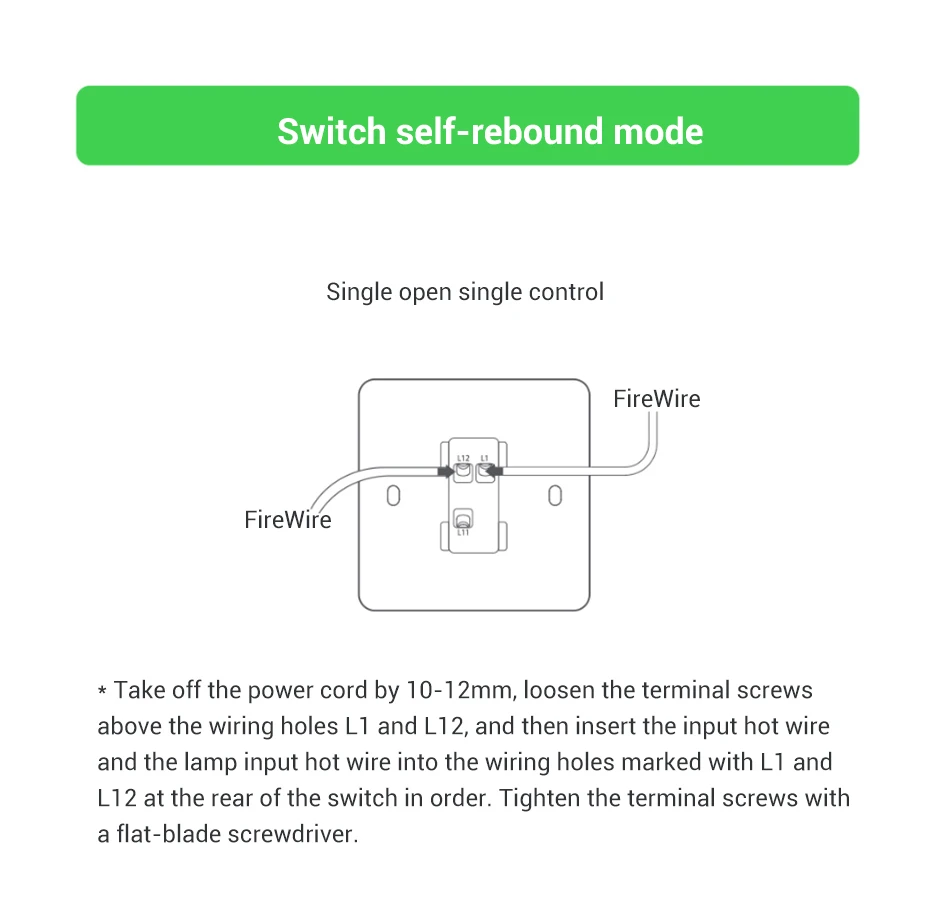 Switch self-rebound mode

Single open single control

FireWire

L12

L1

FireWire

L11

* Take off the power cord by 10-12mm, loosen the terminal screws above the wiring holes L1 and L12, and then insert the input hot wire and the lamp input hot wire into the wiring holes marked with L1 and L12 at the rear of the switch in order. Tighten the terminal screws with a flat-blade screwdriver.