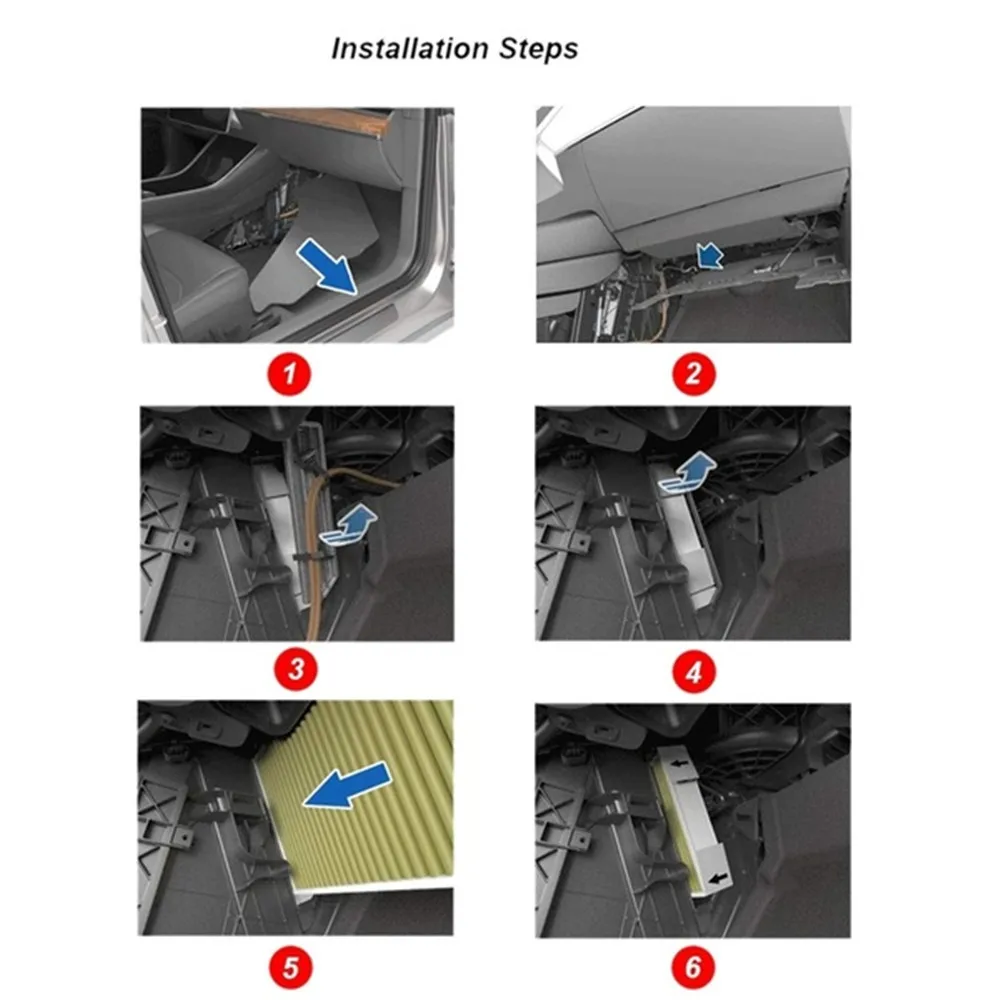 Installation Steps

1

2

3

4

5

6