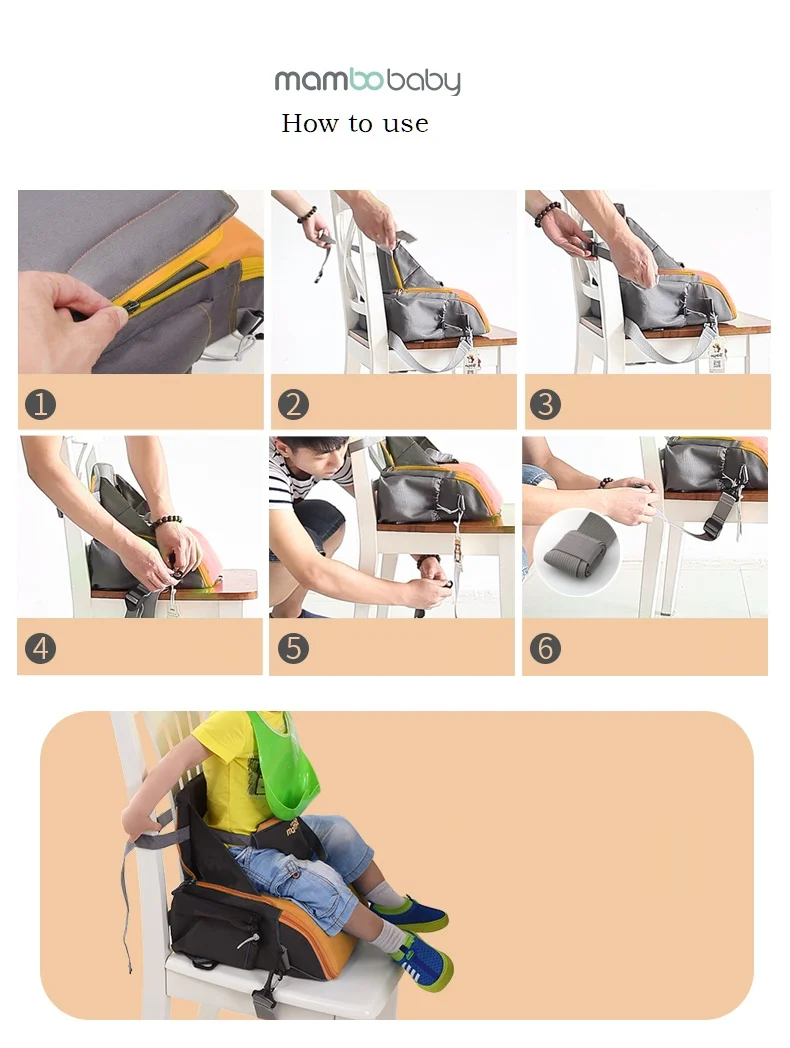 mambobaby
How to use

1

2

3

4

5

6