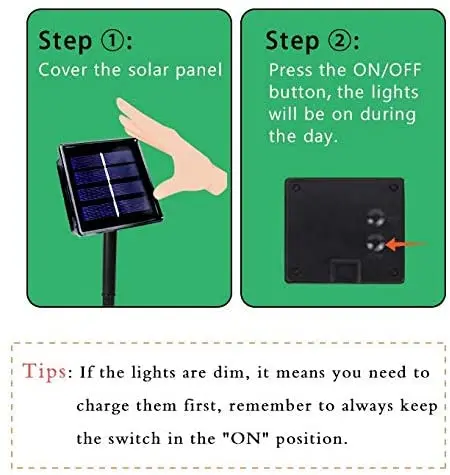 Step ①:
Cover the solar panel

Step ②:
Press the ON/OFF button, the lights will be on during the day.

Tips: If the lights are dim, it means you need to charge them first, remember to always keep the switch in the "ON" position.