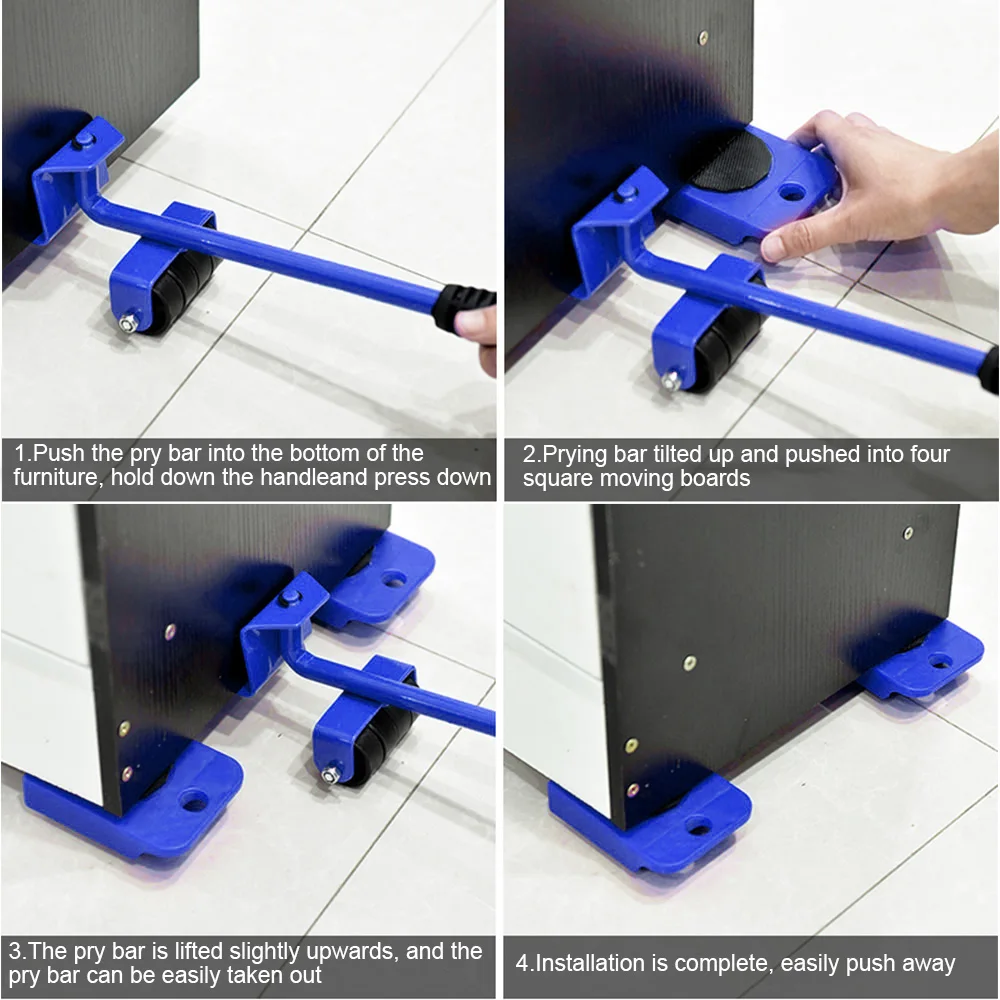 1.Push the pry bar into the bottom of the furniture, hold down the handleand press down

2.Prying bar tilted up and pushed into four square moving boards

3.The pry bar is lifted slightly upwards, and the pry bar can be easily taken out

4.Installation is complete, easily push away