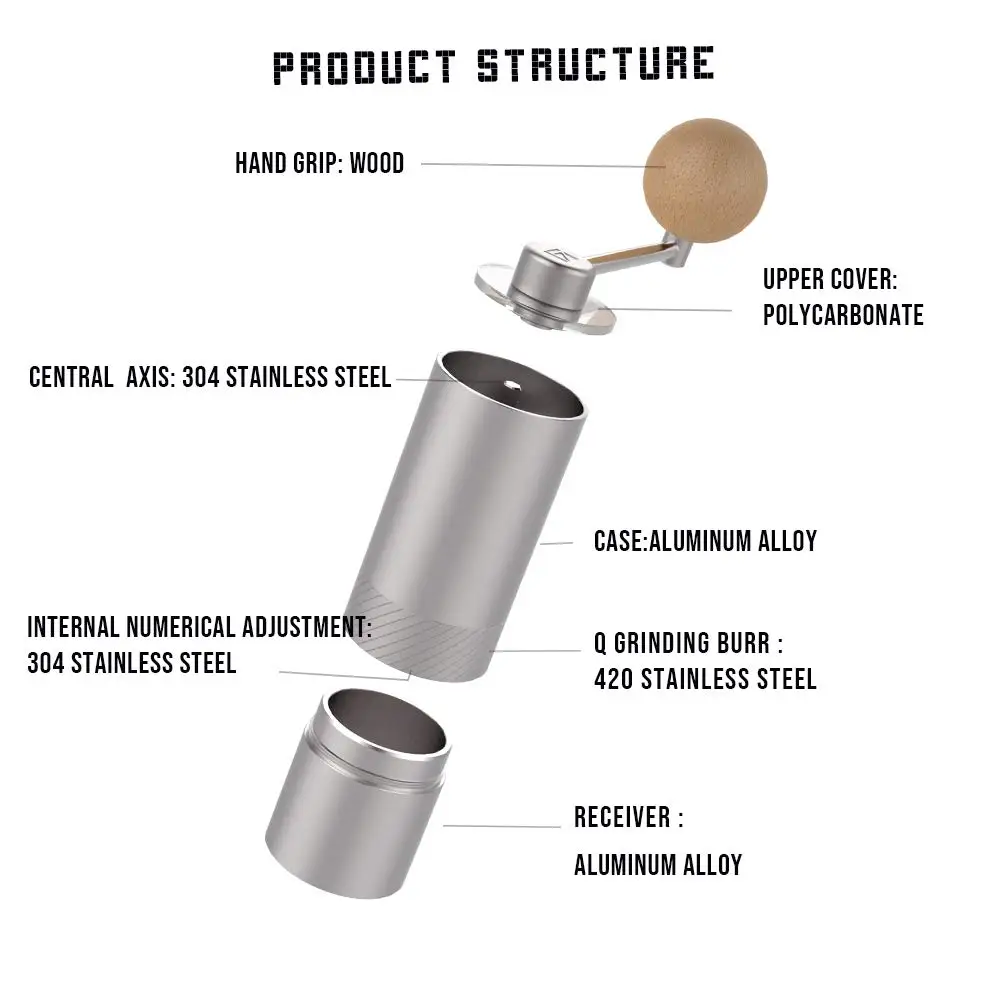 PRODUCT STRUCTURE

HAND GRIP: WOOD

UPPER COVER: POLYCARBONATE

CENTRAL AXIS: 304 STAINLESS STEEL

CASE:ALUMINUM ALLOY

INTERNAL NUMERICAL ADJUSTMENT: 304 STAINLESS STEEL

Q GRINDING BURR : 420 STAINLESS STEEL

RECEIVER :

ALUMINUM ALLOY