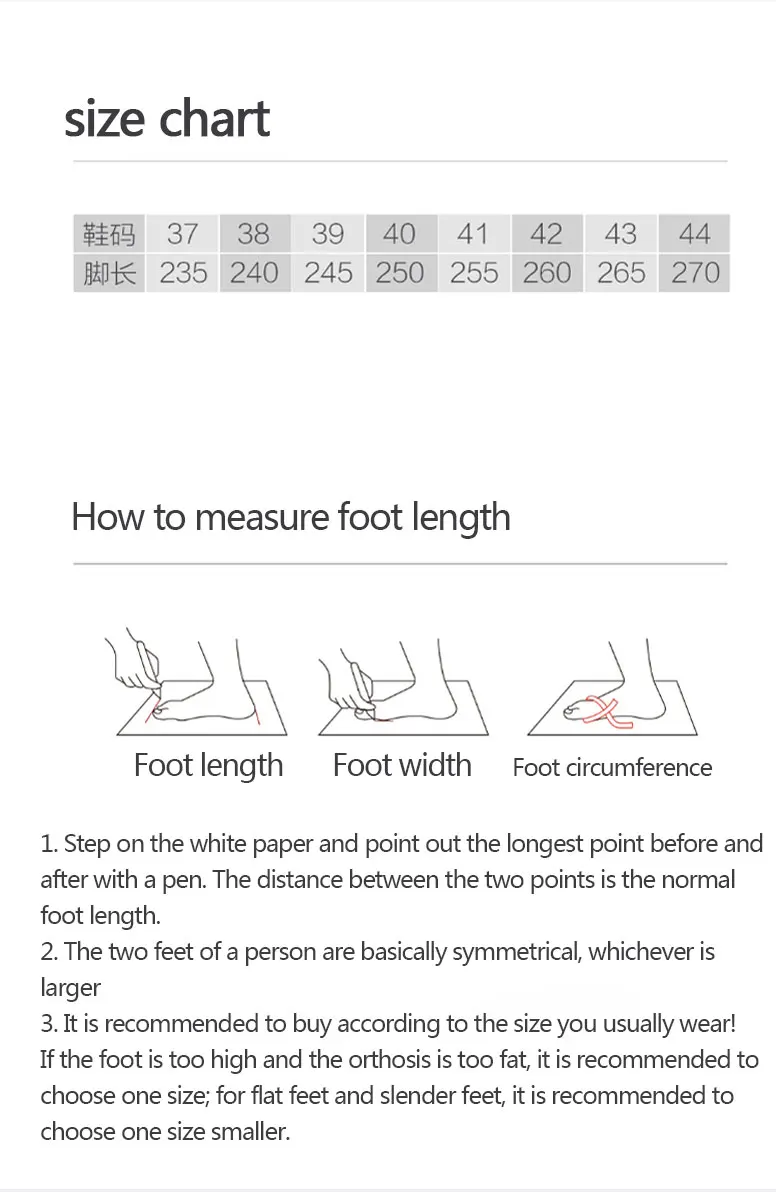 size chart

| 鞋码 | 37 | 38 | 39 | 40 | 41 | 42 | 43 | 44 |
|---|---|---|---|---|---|---|---|---|
| 脚长 | 235 | 240 | 245 | 250 | 255 | 260 | 265 | 270 |

How to measure foot length

Foot length

Foot width

Foot circumference

1. Step on the white paper and point out the longest point before and after with a pen. The distance between the two points is the normal foot length.
2. The two feet of a person are basically symmetrical, whichever is larger
3. It is recommended to buy according to the size you usually wear! If the foot is too high and the orthosis is too fat, it is recommended to choose one size; for flat feet and slender feet, it is recommended to choose one size smaller.