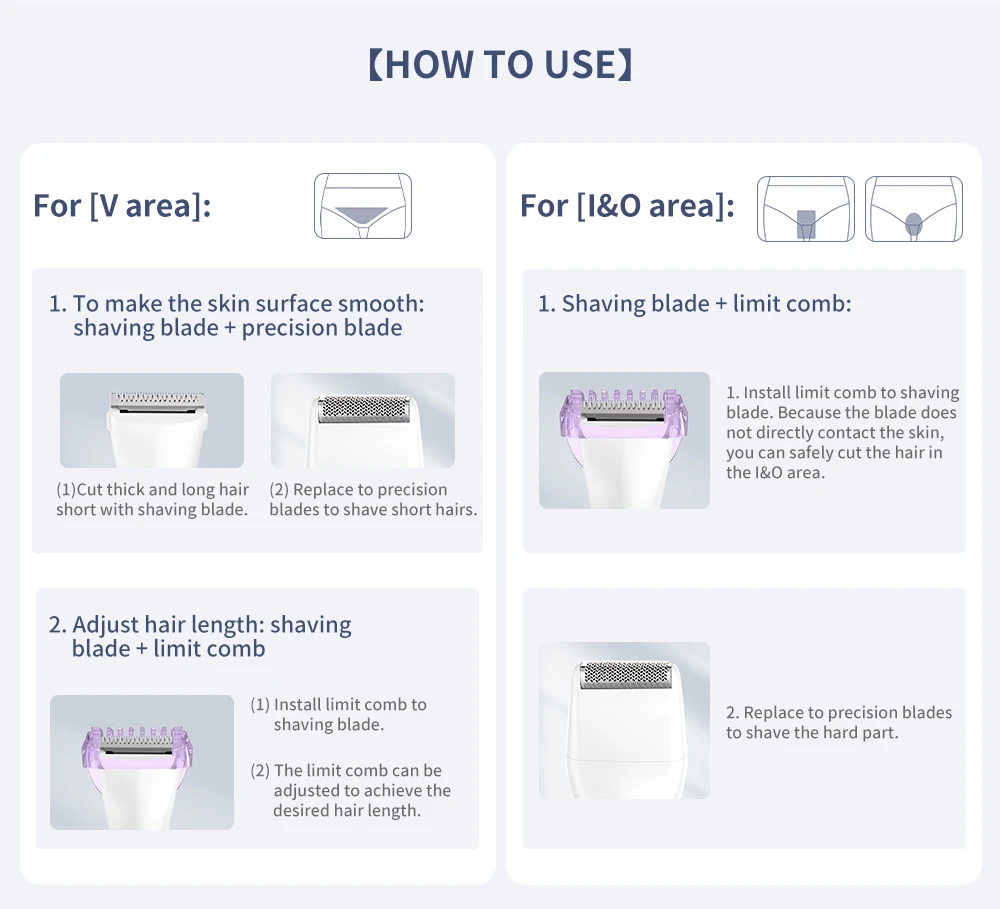 【HOW TO USE】

For [V area]:

1. To make the skin surface smooth: shaving blade + precision blade

(1)Cut thick and long hair short with shaving blade.

(2) Replace to precision blades to shave short hairs.

2. Adjust hair length: shaving blade + limit comb

(1) Install limit comb to shaving blade.

(2) The limit comb can be adjusted to achieve the desired hair length.

For [I&O area]:

1. Shaving blade + limit comb:

1. Install limit comb to shaving blade. Because the blade does not directly contact the skin, you can safely cut the hair in the I&O area.

2. Replace to precision blades to shave the hard part.