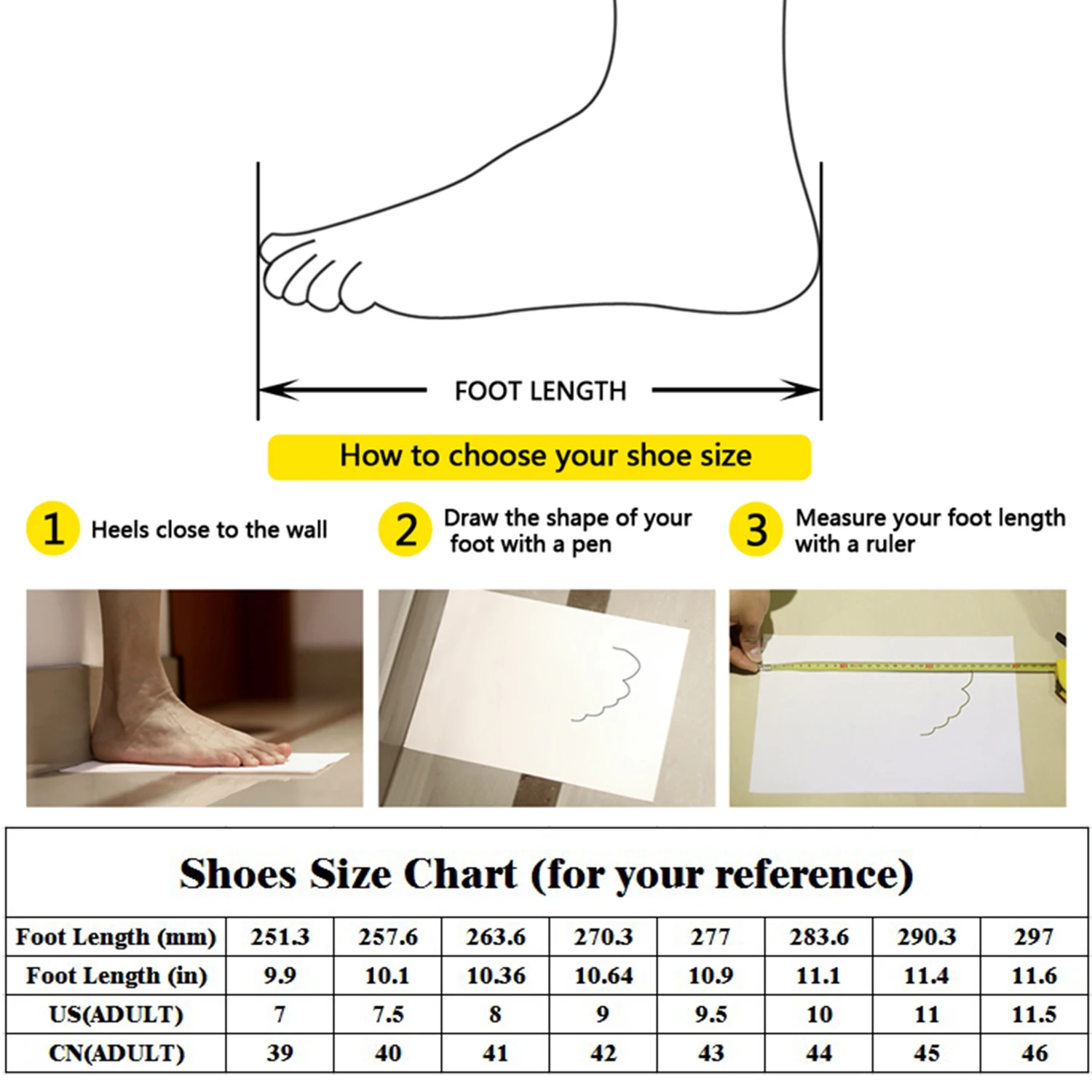 FOOT LENGTH

How to choose your shoe size

1 Heels close to the wall

2 Draw the shape of your foot with a pen

3 Measure your foot length with a ruler

Shoes Size Chart (for your reference)

| Foot Length (mm) | 251.3 | 257.6 | 263.6 | 270.3 | 277 | 283.6 | 290.3 | 297 |
|---|---|---|---|---|---|---|---|---|
| Foot Length (in) | 9.9 | 10.1 | 10.36 | 10.64 | 10.9 | 11.1 | 11.4 | 11.6 |
| US(ADULT) | 7 | 7.5 | 8 | 9 | 9.5 | 10 | 11 | 11.5 |
| CN(ADULT) | 39 | 40 | 41 | 42 | 43 | 44 | 45 | 46 |