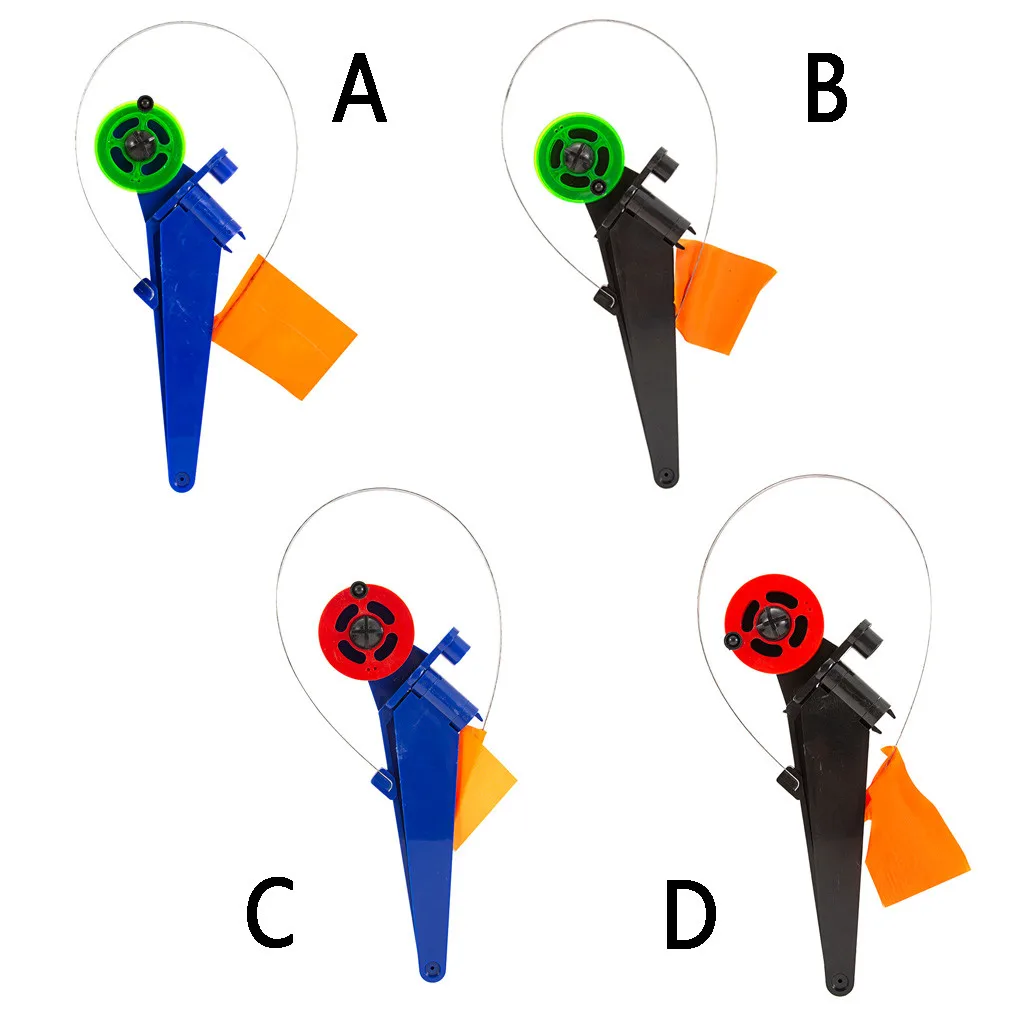 A
B
C
D