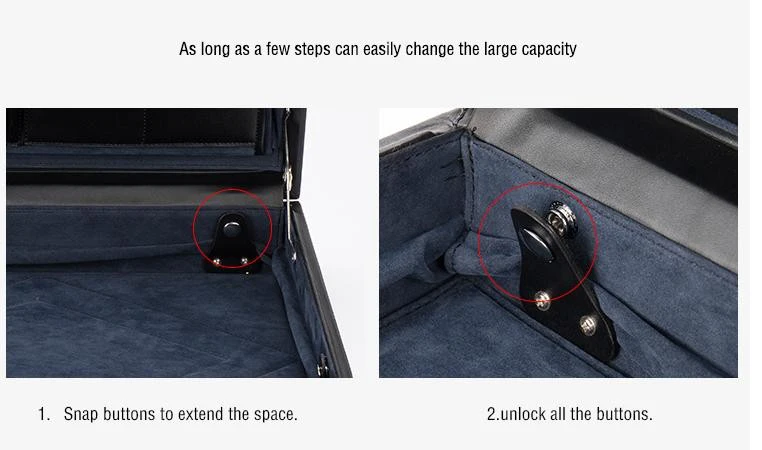 As long as a few steps can easily change the large capacity

1. Snap buttons to extend the space.

2.unlock all the buttons.