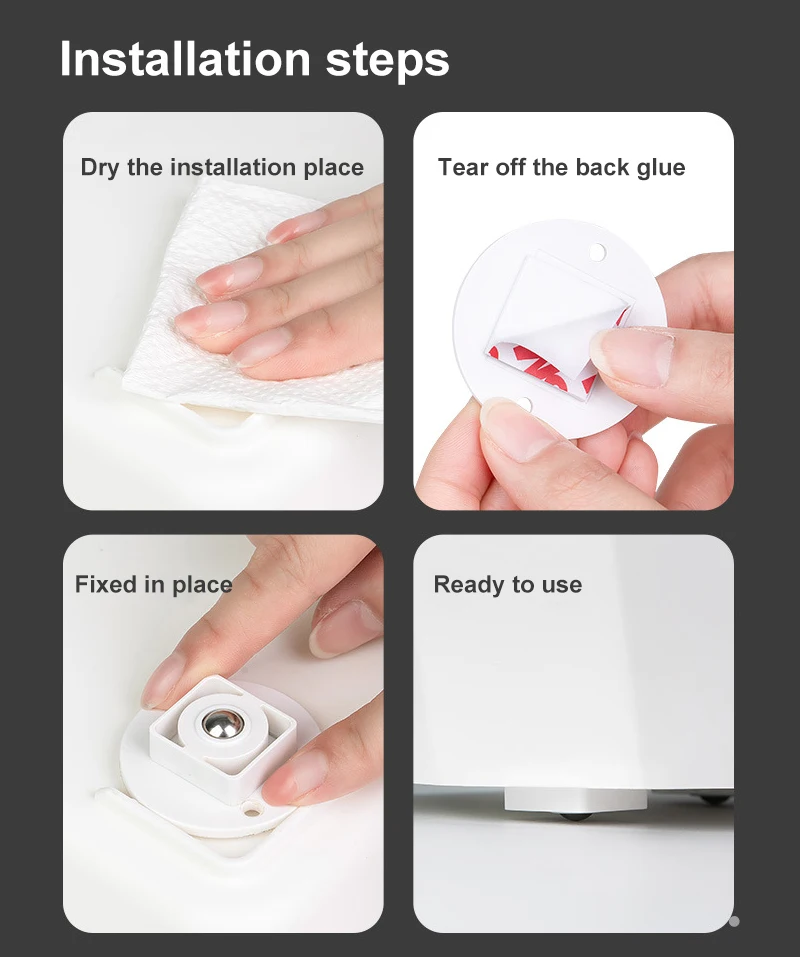 Installation steps

Dry the installation place

Tear off the back glue

Fixed in place

Ready to use