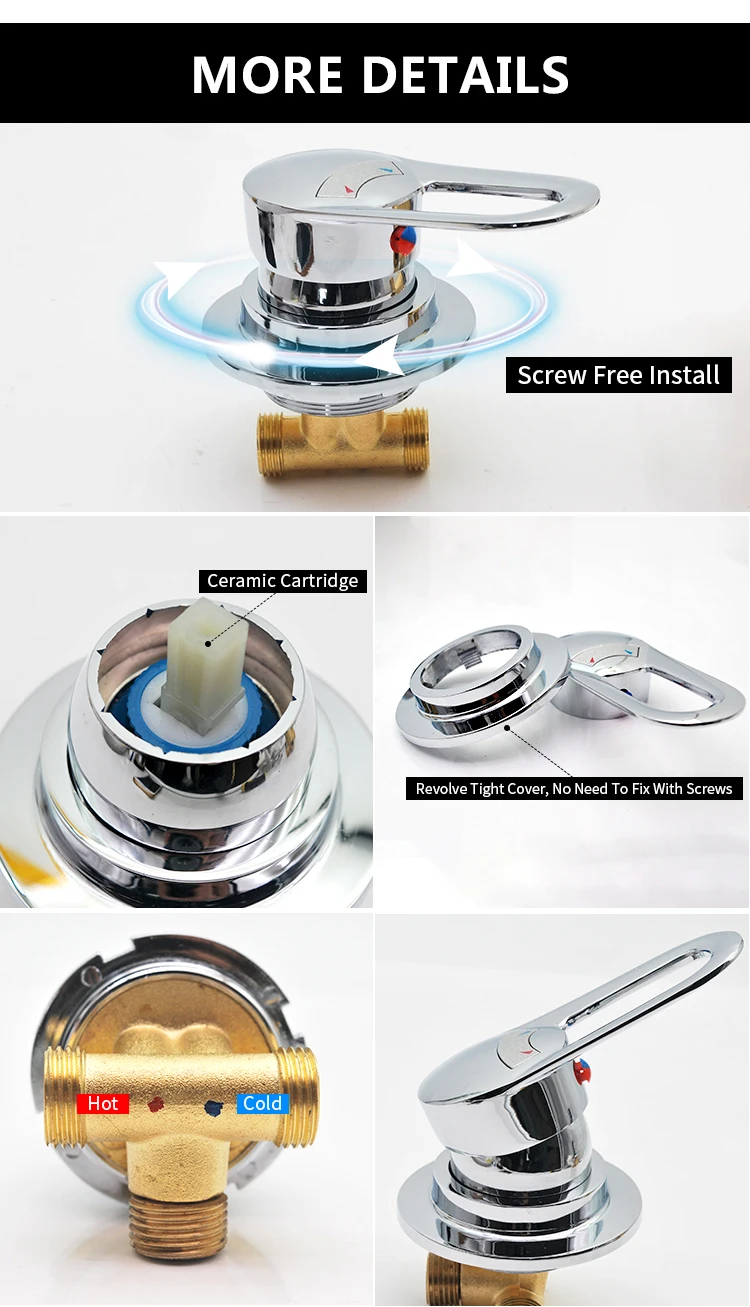 MORE DETAILS

Screw Free Install

Ceramic Cartridge

Revolve Tight Cover, No Need To Fix With Screws

Hot

Cold