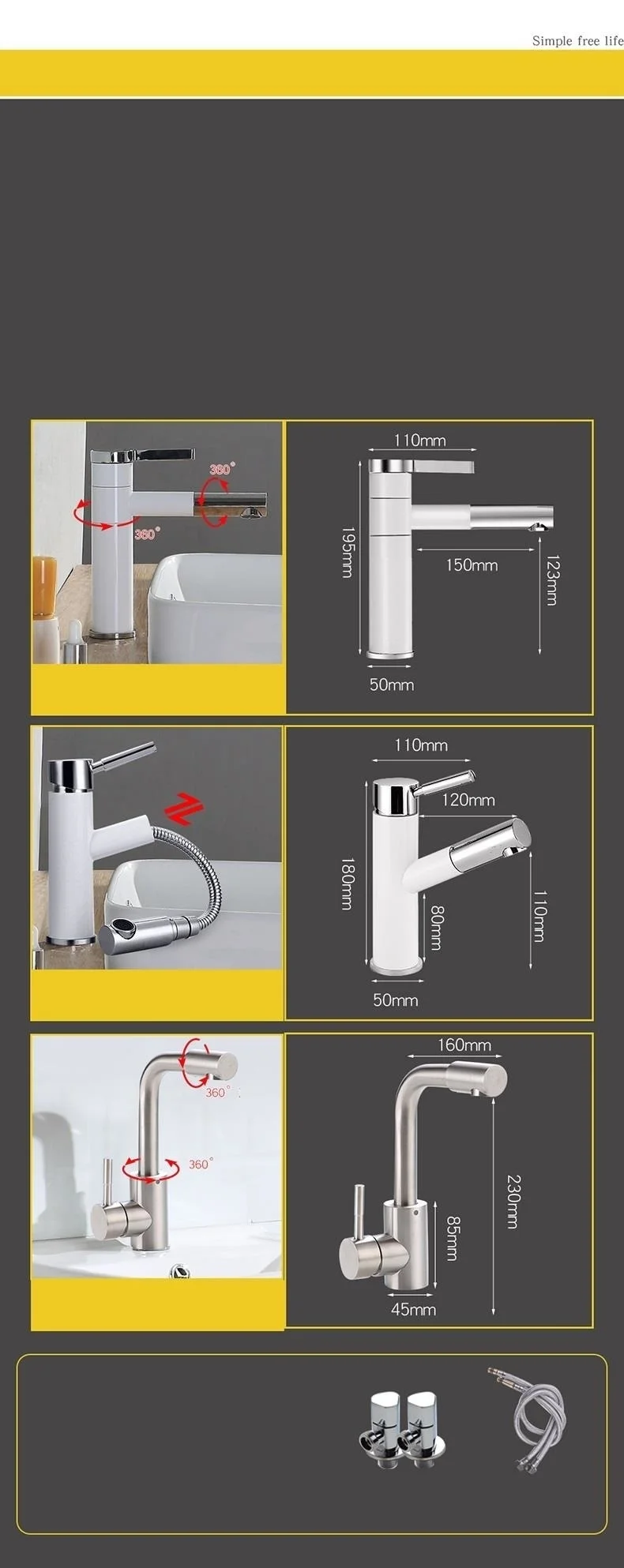 Simple free life

360°
360°

110mm
195mm
150mm
123mm
50mm

110mm
120mm
180mm
80mm
110mm
50mm

360°
360°

160mm
230mm
85mm
45mm