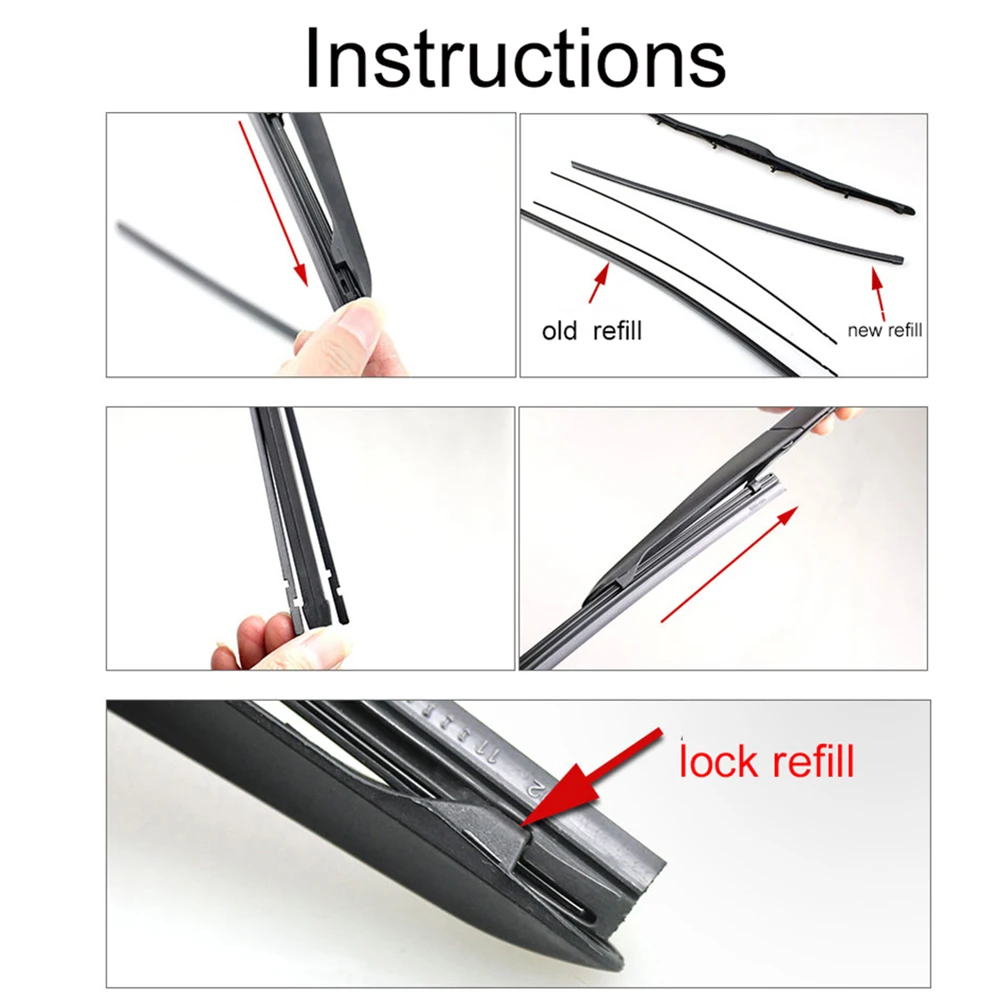 Instructions

old refill

new refill

lock refill