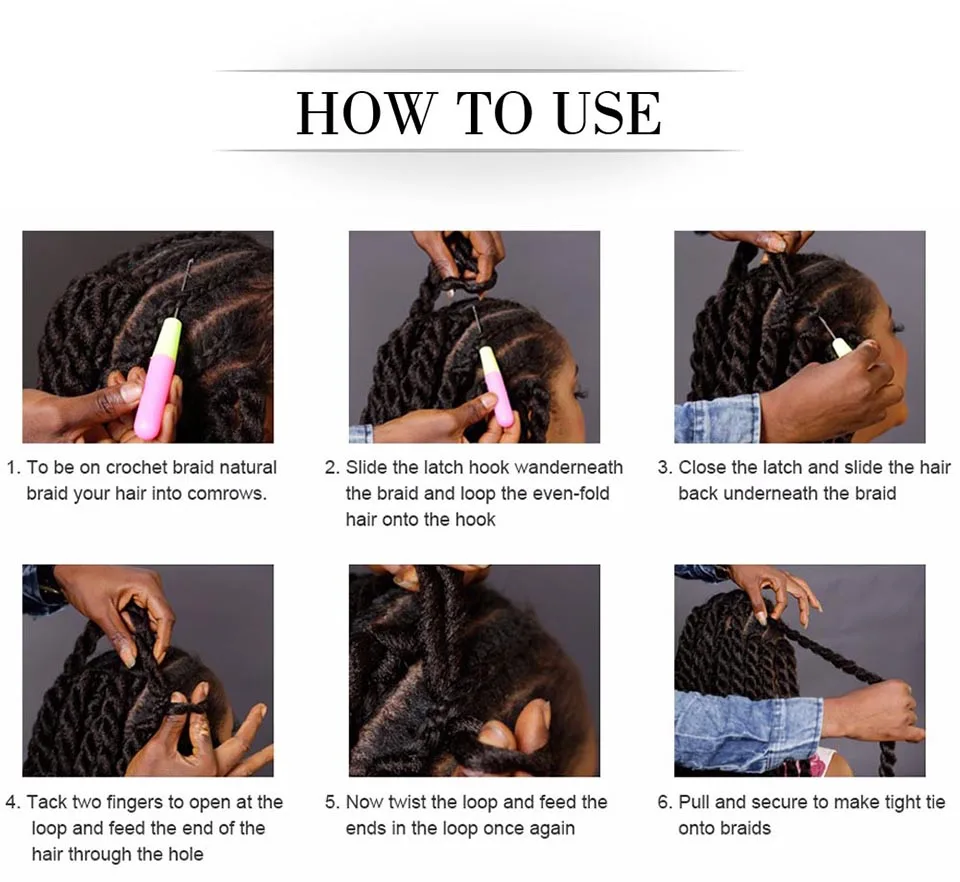 HOW TO USE

1. To be on crochet braid natural braid your hair into comrows.

2. Slide the latch hook wanderneath the braid and loop the even-fold hair onto the hook

3. Close the latch and slide the hair back underneath the braid

4. Tack two fingers to open at the loop and feed the end of the hair through the hole

5. Now twist the loop and feed the ends in the loop once again

6. Pull and secure to make tight tie onto braids