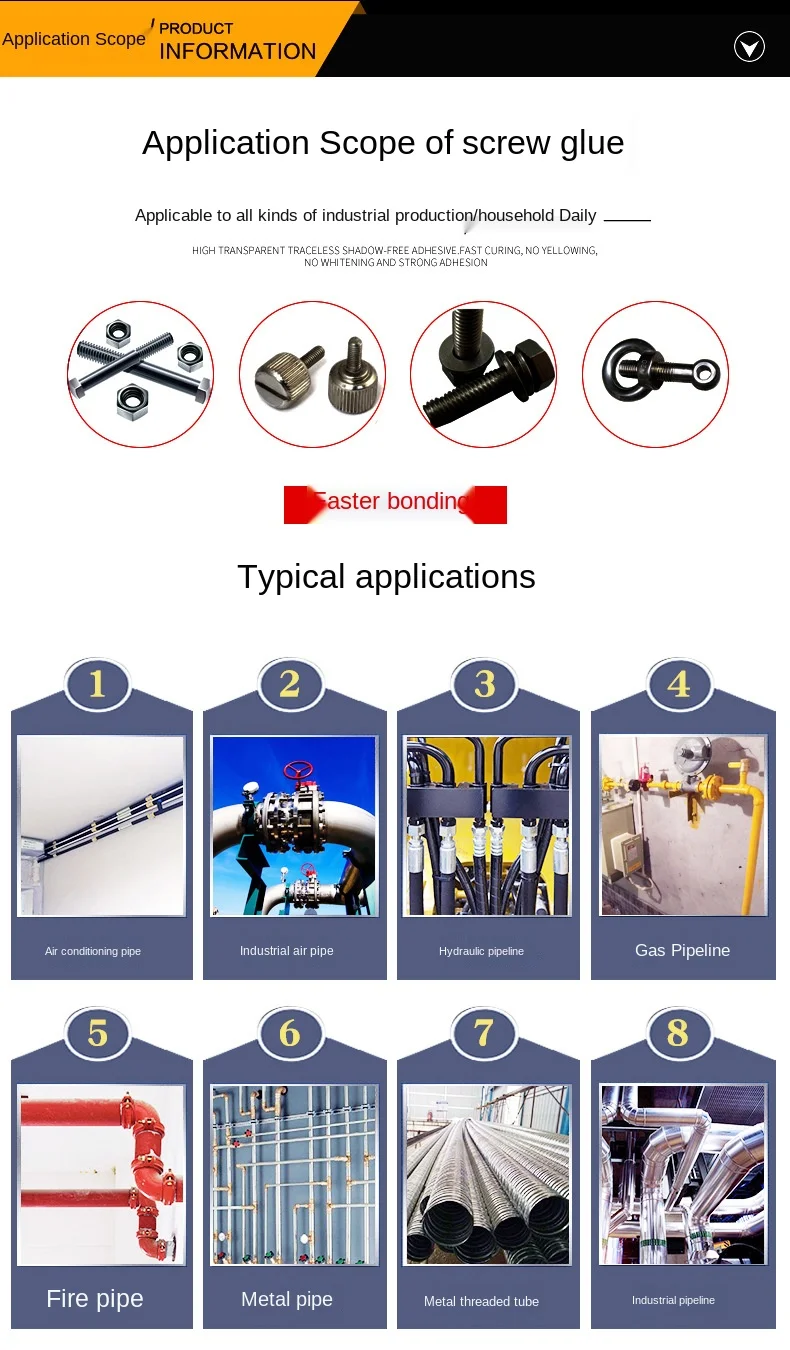 Application Scope PRODUCT INFORMATION

Application Scope of screw glue

Applicable to all kinds of industrial production/household Daily

HIGH TRANSPARENT TRACELESS SHADOW-FREE ADHESIVE.FAST CURING, NO YELLOWING, NO WHITENING AND STRONG ADHESION

Faster bonding

Typical applications

1
Air conditioning pipe

2
Industrial air pipe

3
Hydraulic pipeline

4
Gas Pipeline

5
Fire pipe

6
Metal pipe

7
Metal threaded tube

8
Industrial pipeline