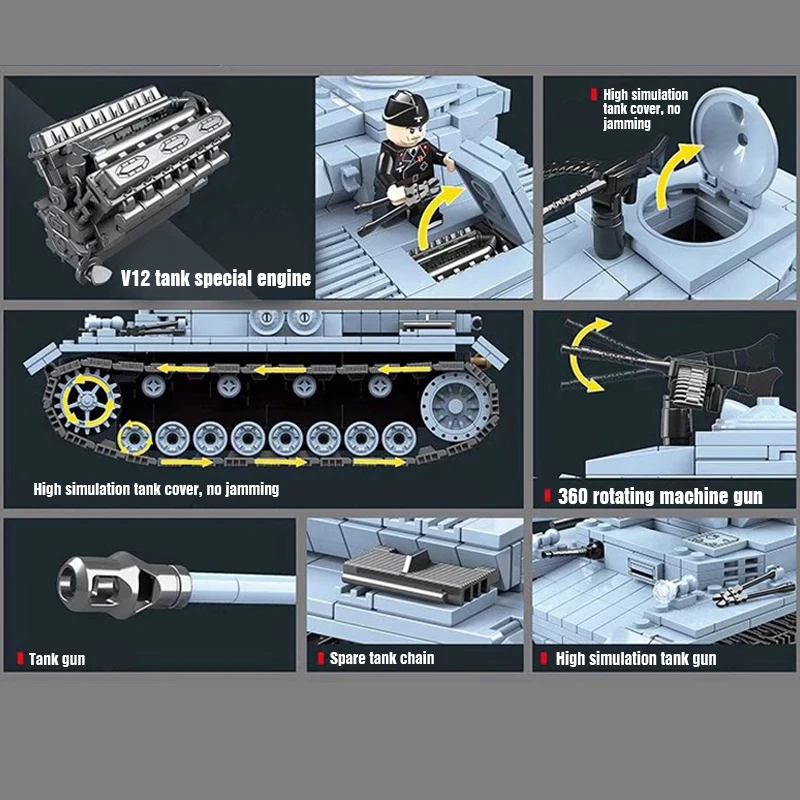 V12 tank special engine

High simulation tank cover, no jamming

High simulation tank cover, no jamming

360 rotating machine gun

Tank gun

Spare tank chain

High simulation tank gun