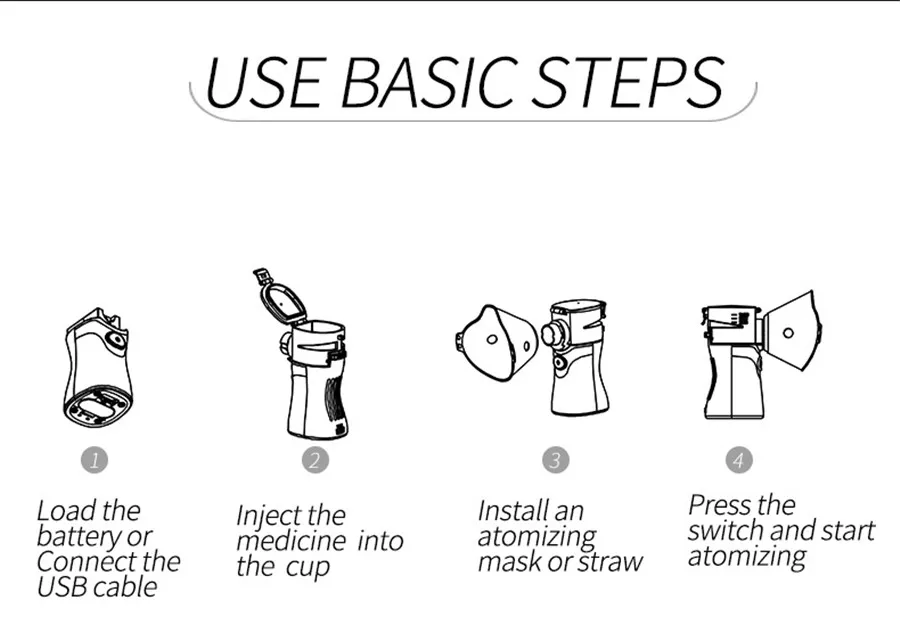 USE BASIC STEPS

1
Load the battery or Connect the USB cable

2
Inject the medicine into the cup

3
Install an atomizing mask or straw

4
Press the switch and start atomizing