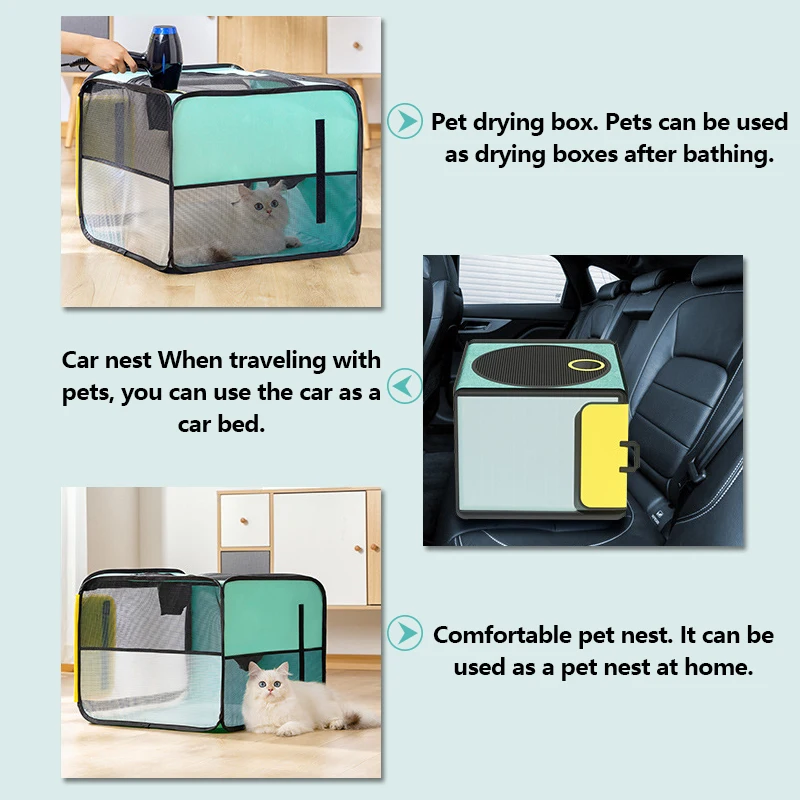 Pet drying box. Pets can be used as drying boxes after bathing.

Car nest When traveling with pets, you can use the car as a car bed.

Comfortable pet nest. It can be used as a pet nest at home.