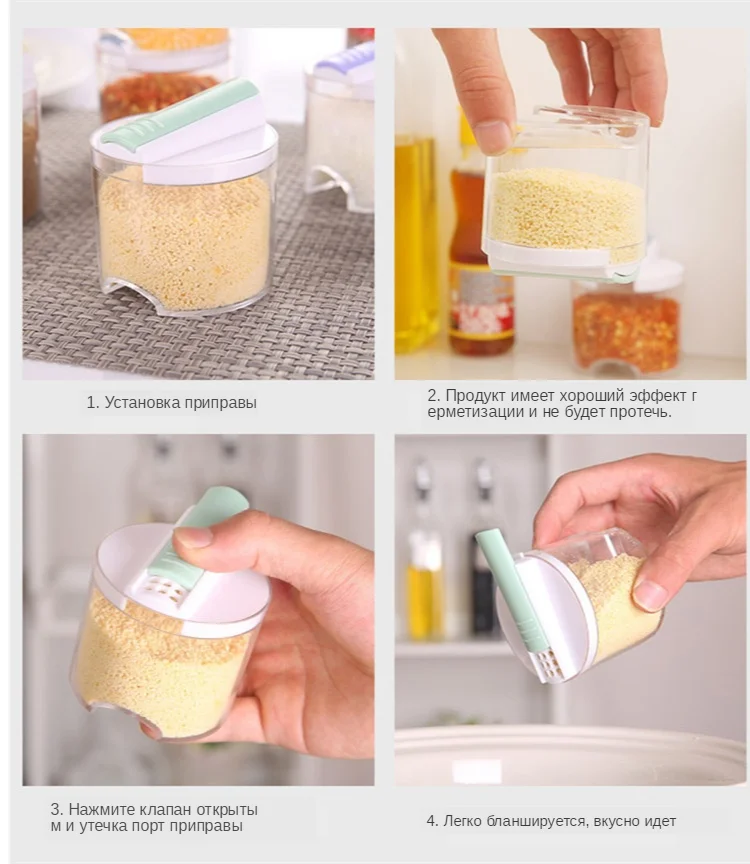 1. Установка приправы

2. Продукт имеет хороший эффект г ерметизации и не будет протечь.

3. Нажмите клапан открыты м и утечка порт приправы

4. Легко бланшируется, вкусно идет