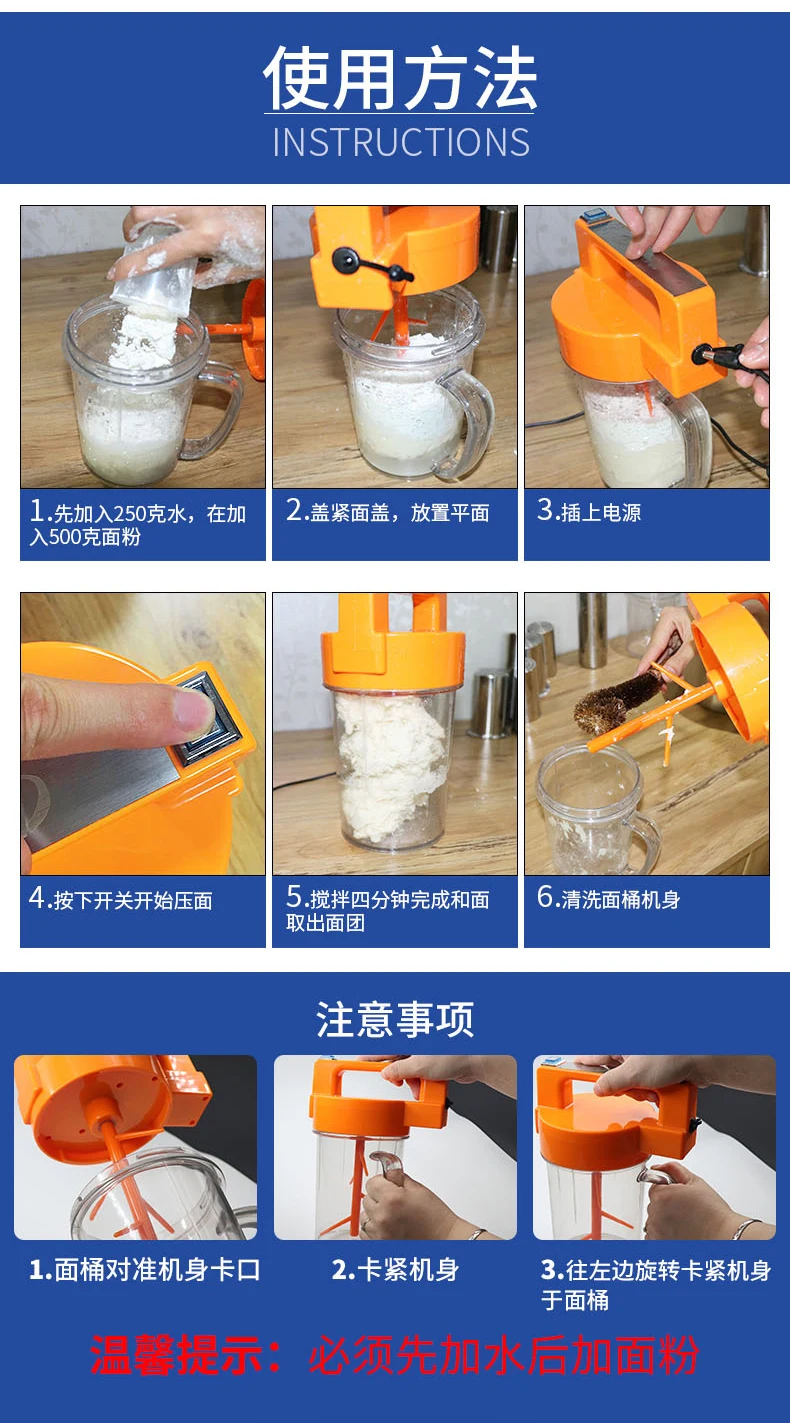 使用方法
INSTRUCTIONS

1.先加入250克水，在加入500克面粉

2.盖紧面盖，放置平面

3.插上电源

4.按下开关开始压面

5.搅拌四分钟完成和面取出面团

6.清洗面桶机身

注意事项

1.面桶对准机身卡口

2.卡紧机身

3.往左边旋转卡紧机身于面桶

温馨提示：必须先加水后加面粉