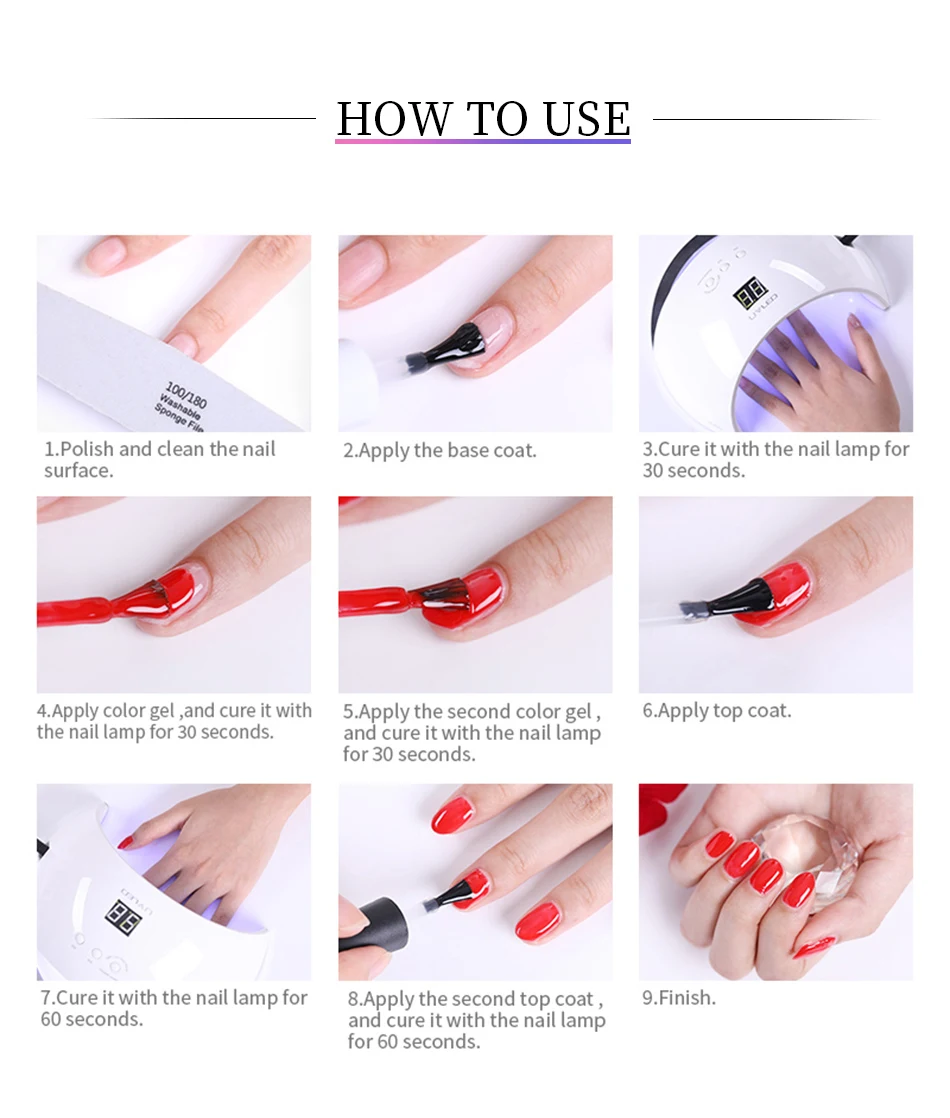 HOW TO USE

100/180
Washable
Sponge File

1.Polish and clean the nail surface.

2.Apply the base coat.

UV/LED

3.Cure it with the nail lamp for 30 seconds.

4.Apply color gel ,and cure it with the nail lamp for 30 seconds.

5.Apply the second color gel , and cure it with the nail lamp for 30 seconds.

6.Apply top coat.

UV/LED

7.Cure it with the nail lamp for 60 seconds.

8.Apply the second top coat , and cure it with the nail lamp for 60 seconds.

9.Finish.