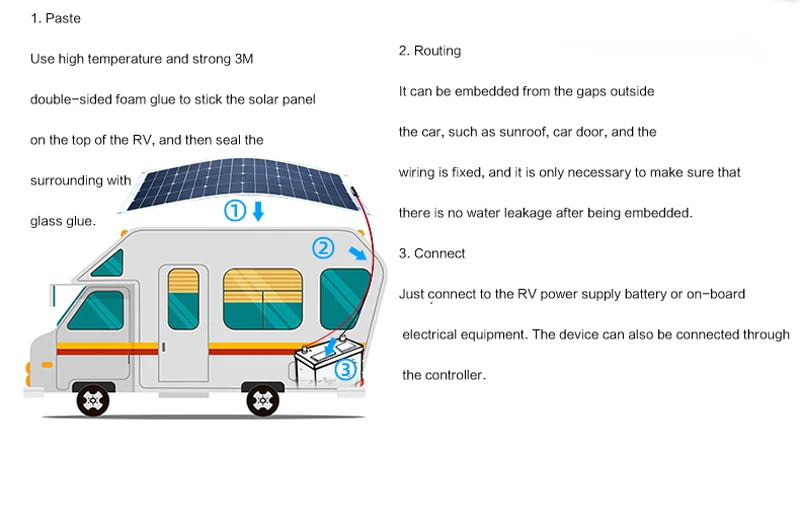 1. Paste

Use high temperature and strong 3M double-sided foam glue to stick the solar panel on the top of the RV, and then seal the surrounding with glass glue.

①

②

③

2. Routing

It can be embedded from the gaps outside the car, such as sunroof, car door, and the wiring is fixed, and it is only necessary to make sure that there is no water leakage after being embedded.

3. Connect

Just connect to the RV power supply battery or on-board electrical equipment. The device can also be connected through the controller.