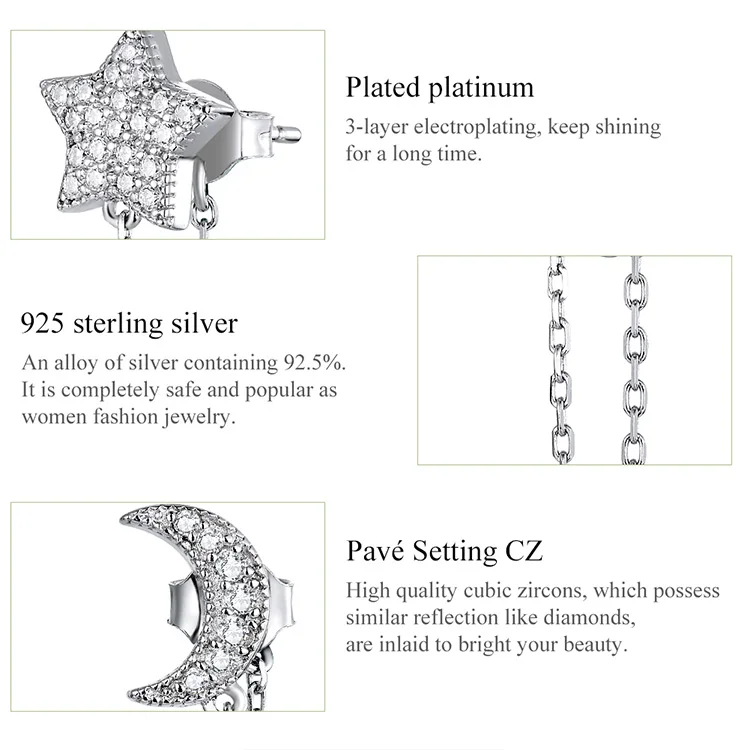 Plated platinum

3-layer electroplating, keep shining for a long time.

925 sterling silver

An alloy of silver containing 92.5%. It is completely safe and popular as women fashion jewelry.

Pavé Setting CZ

High quality cubic zircons, which possess similar reflection like diamonds, are inlaid to bright your beauty.