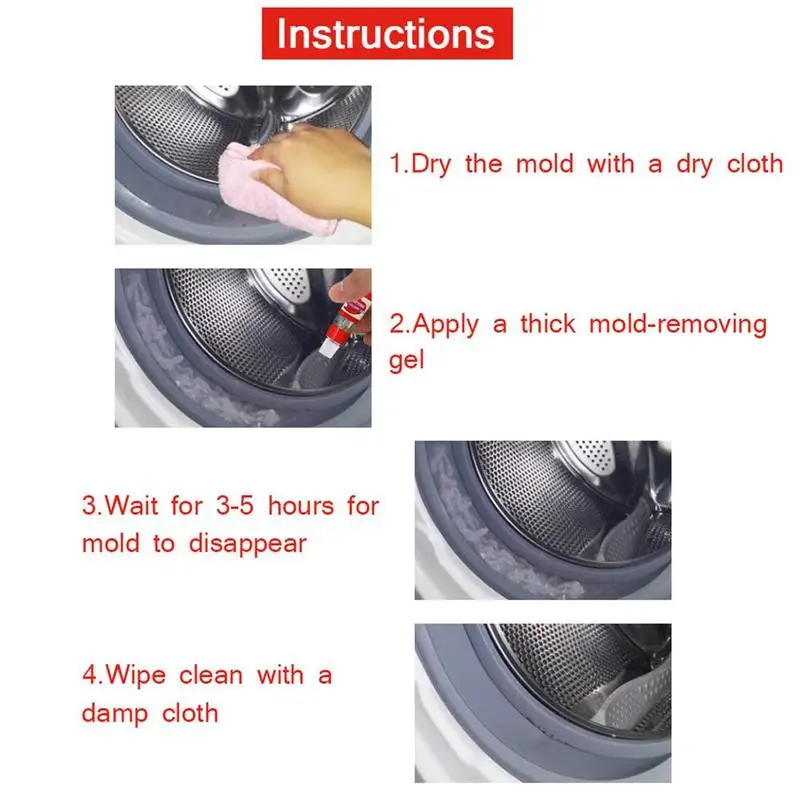 Instructions

1.Dry the mold with a dry cloth

2.Apply a thick mold-removing gel

3.Wait for 3-5 hours for mold to disappear

4.Wipe clean with a damp cloth