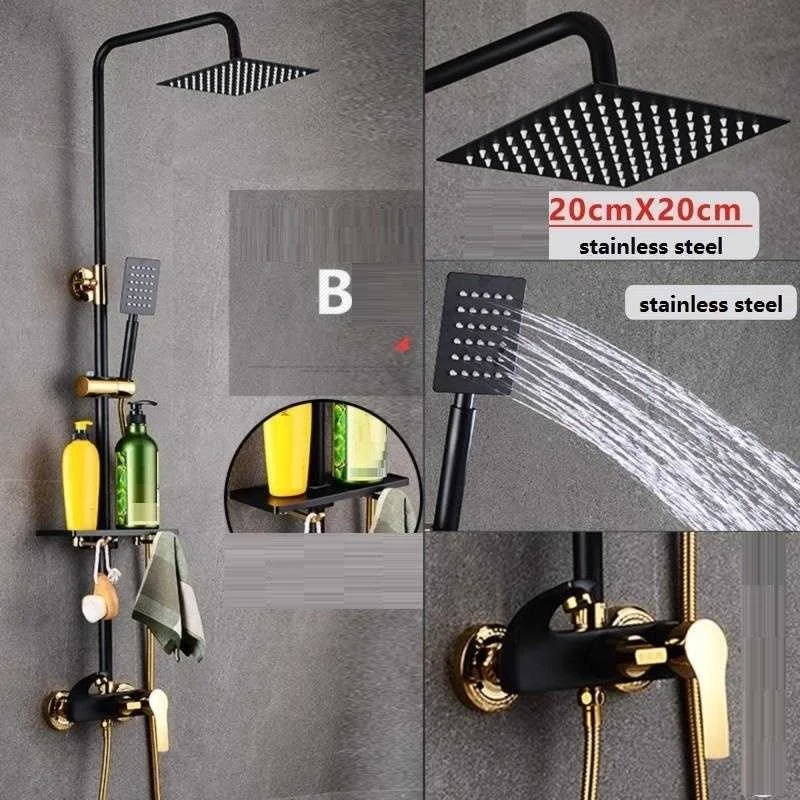 B

20cmX20cm
stainless steel

stainless steel