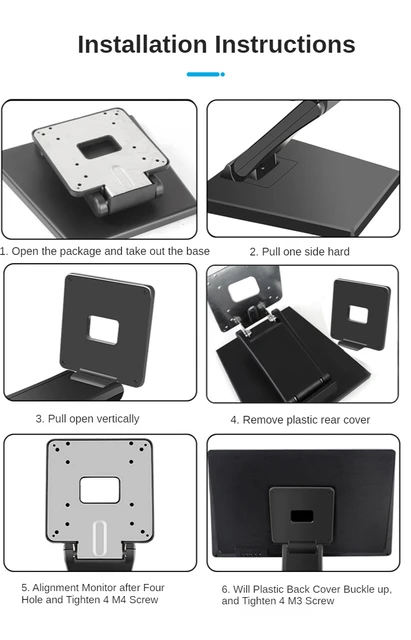 Installation Instructions

1. Open the package and take out the base

2. Pull one side hard

3. Pull open vertically

4. Remove plastic rear cover

5. Alignment Monitor after Four Hole and Tighten 4 M4 Screw

6. Will Plastic Back Cover Buckle up, and Tighten 4 M3 Screw